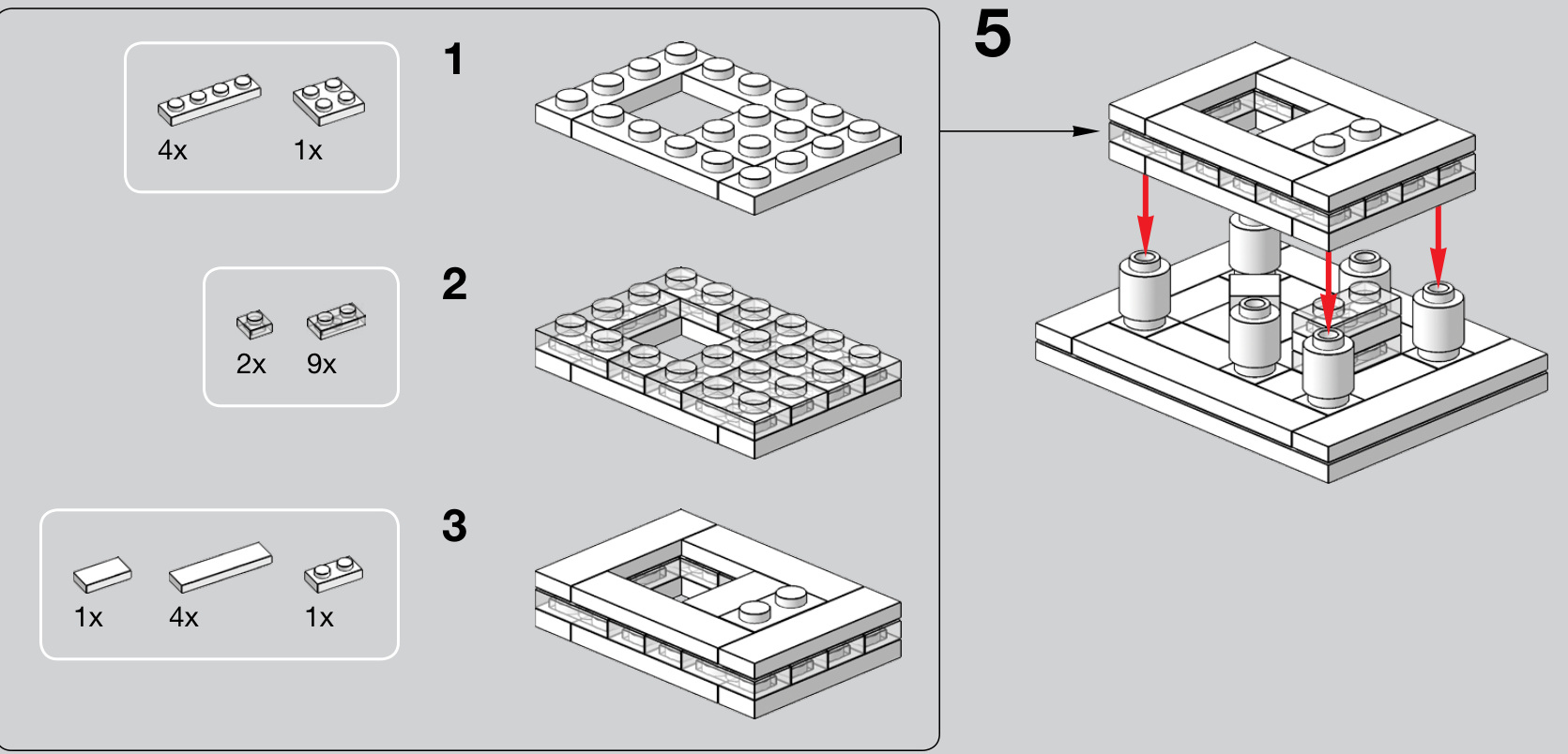 4x 1x

1

2x 9x

2

1x 4x 1x

3

5