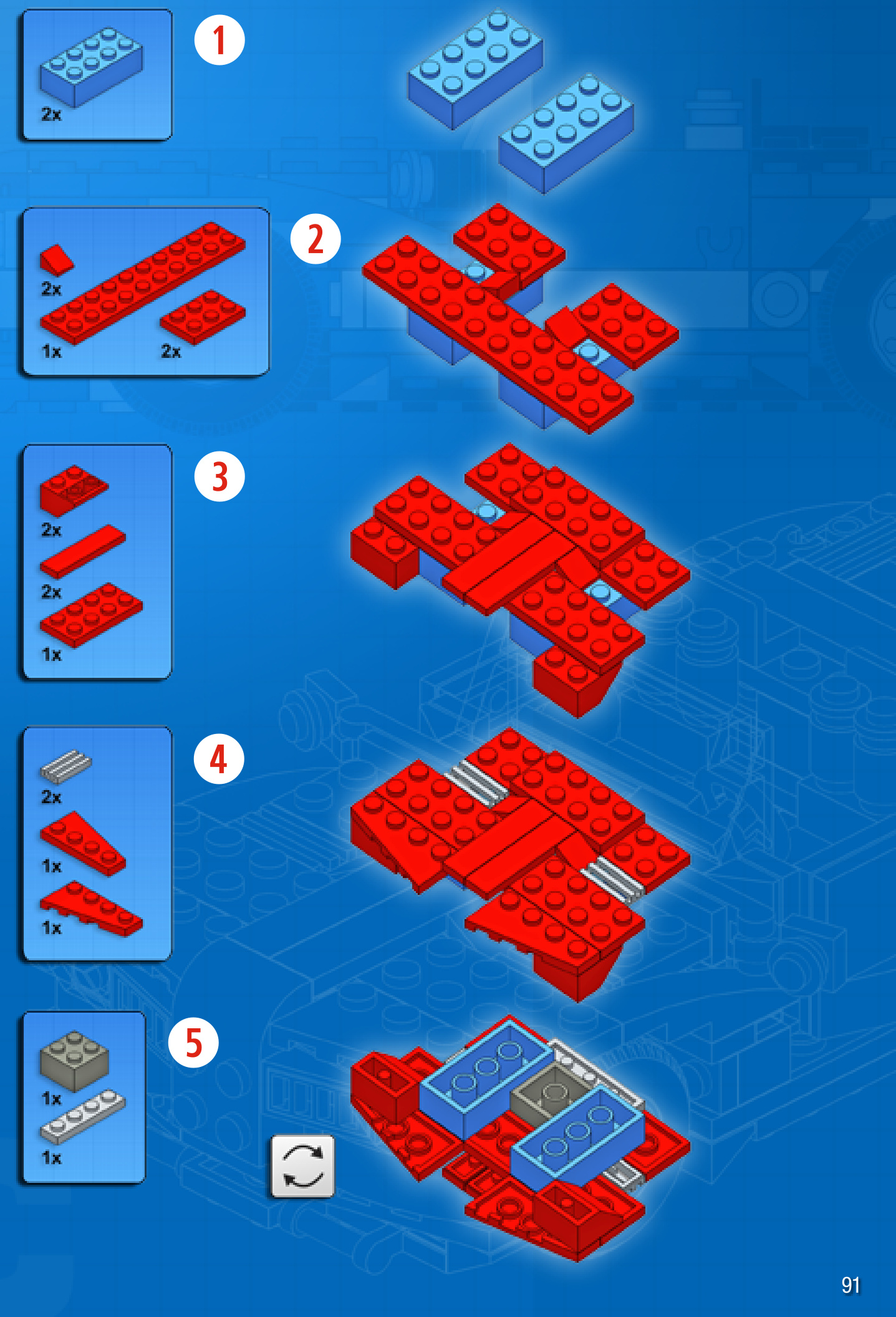 2x

1

2x

1x

2x

2

2x

2x

1x

3

2x

1x

1x

4

1x

1x

5

91