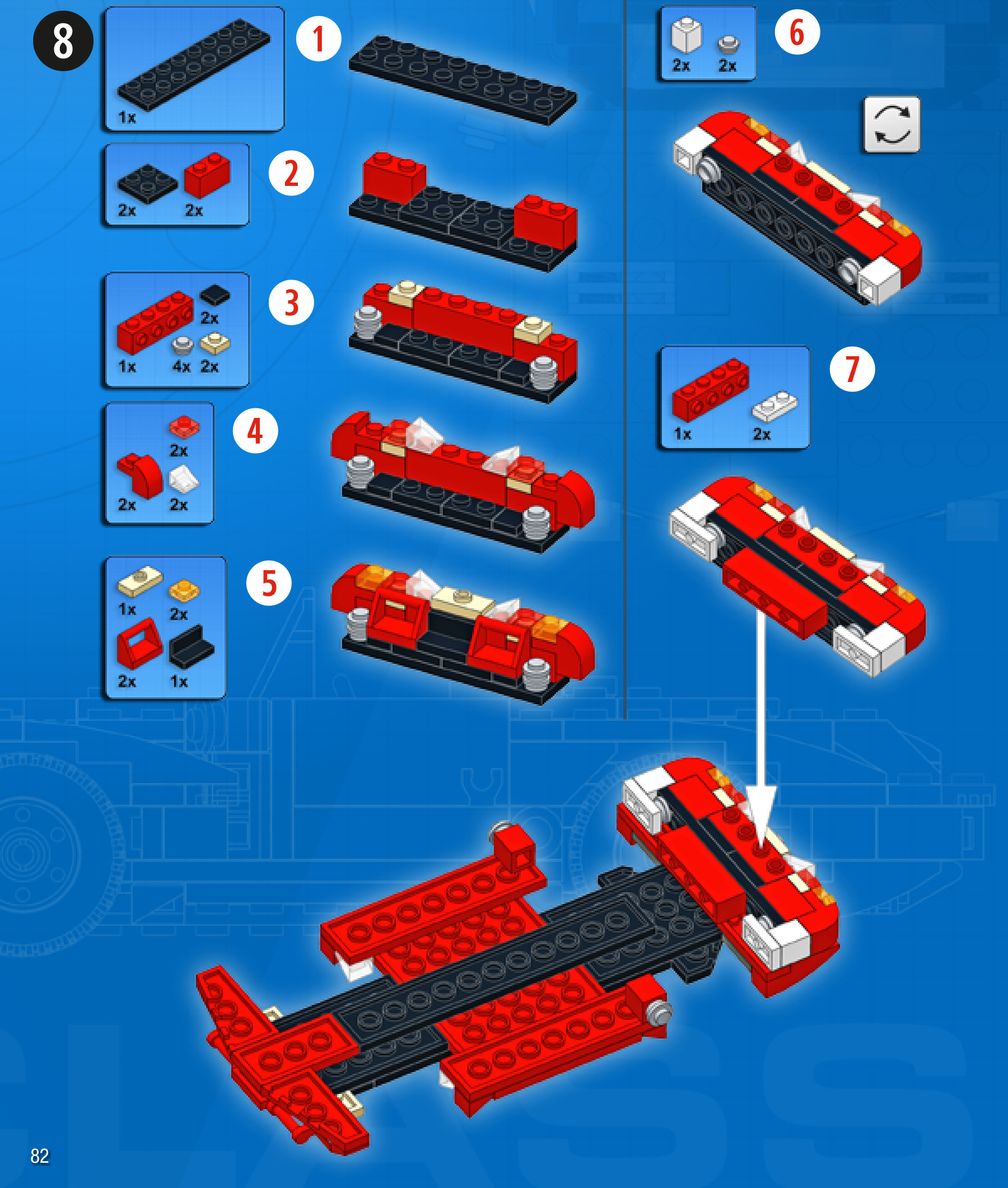 8

1x

1

2x 2x

2

2x

1x 4x 2x

3

2x

2x 2x

4

1x 2x

2x 1x

5

2x 2x

6

1x 2x

7

82