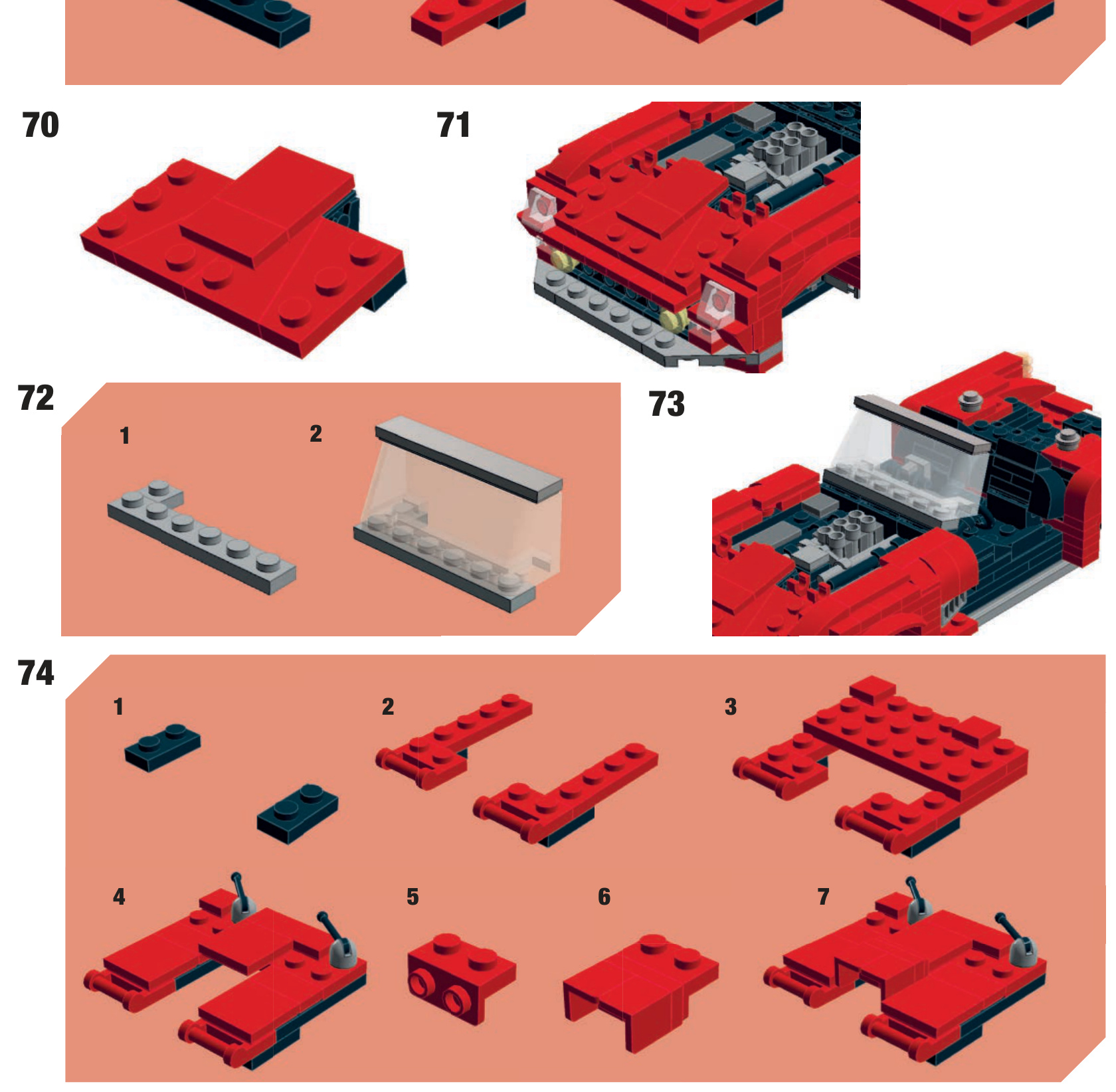 70

71

72

1

2

73

74

1

2

3

4

5

6

7