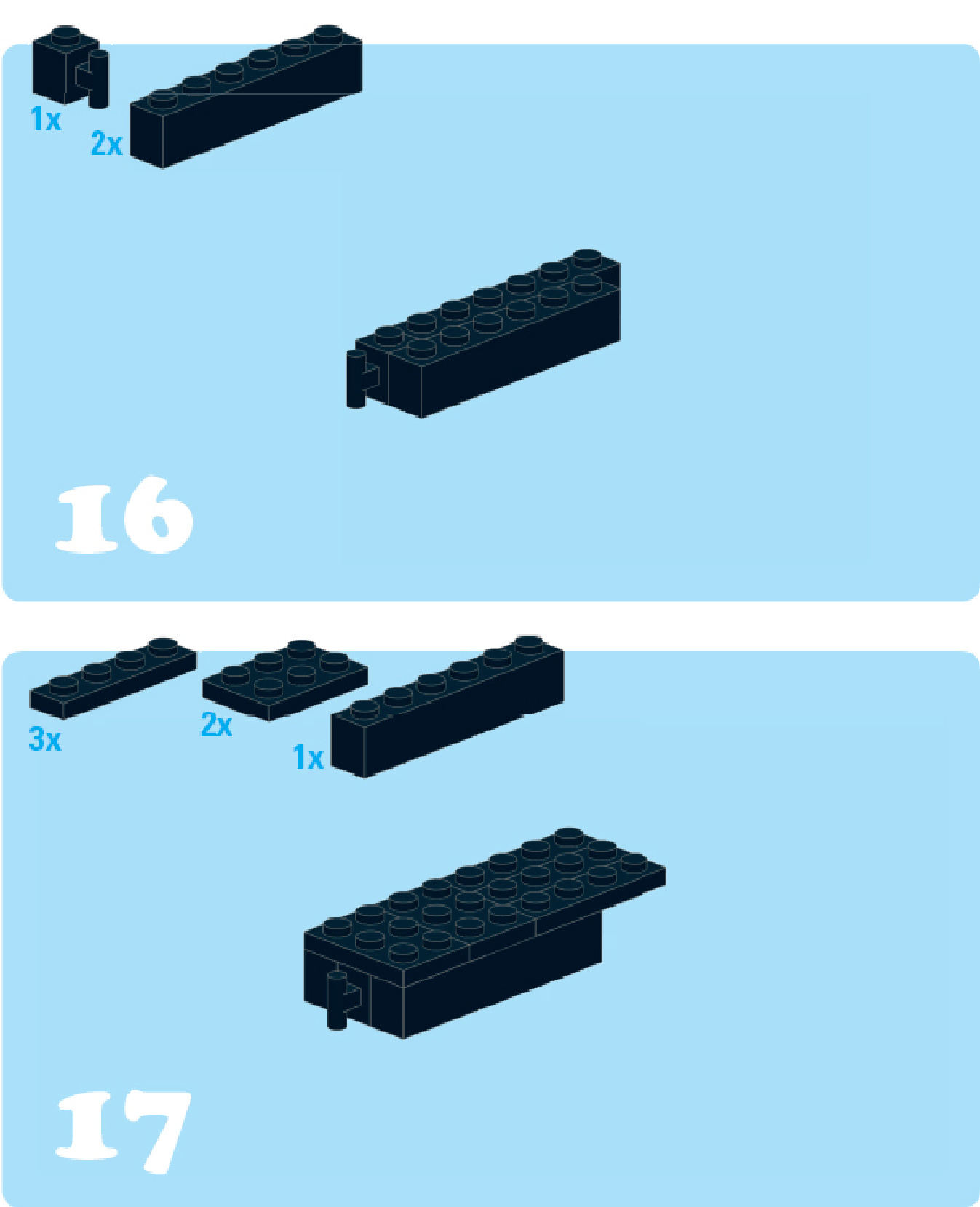 1x
2x

16

3x
2x
1x

17