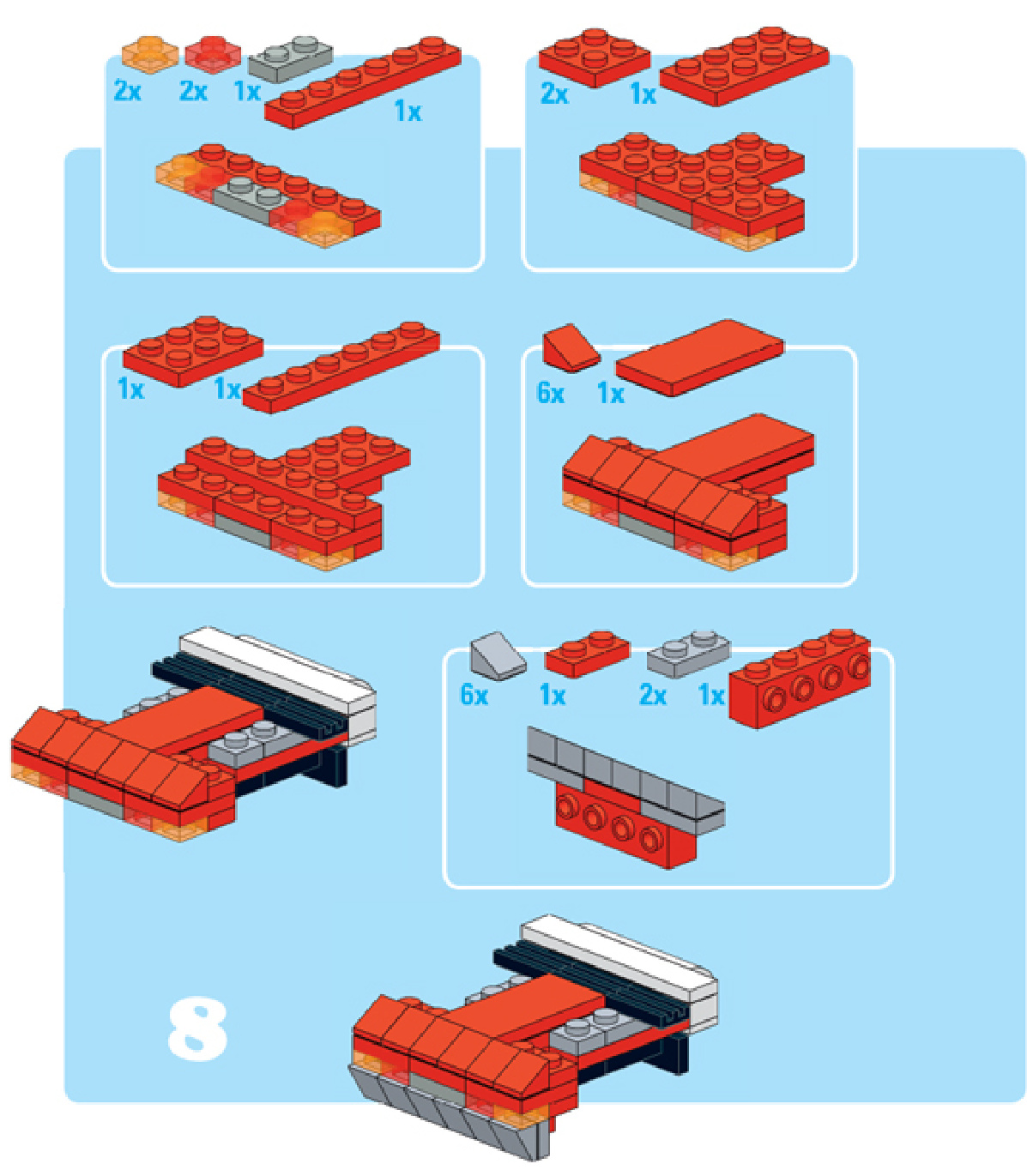 2x 2x 1x 1x

2x 1x

1x 1x

6x 1x

6x 1x 2x 1x

8