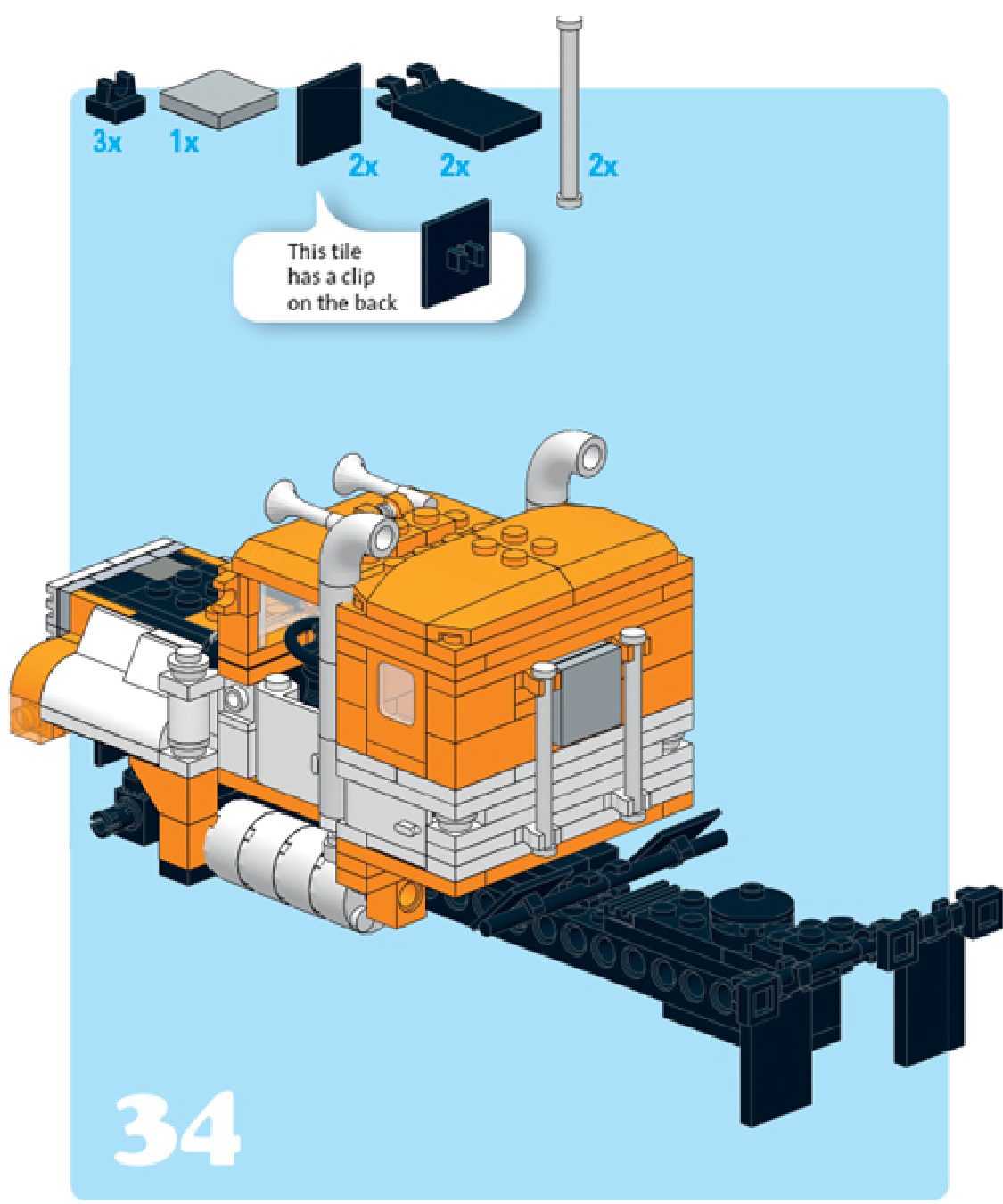 3x 1x 2x 2x 2x

This tile has a clip on the back

34