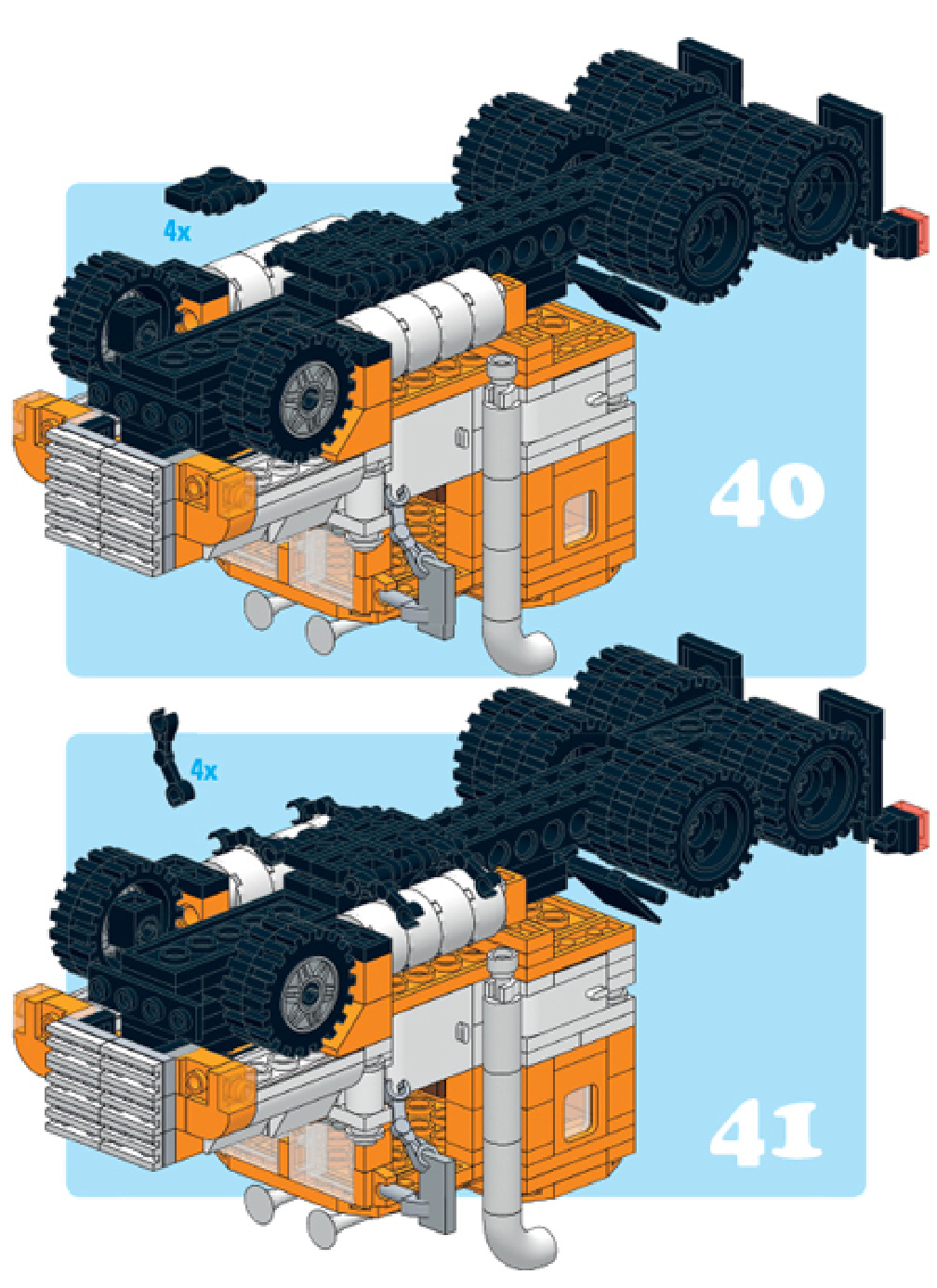 4x

40

4x

41