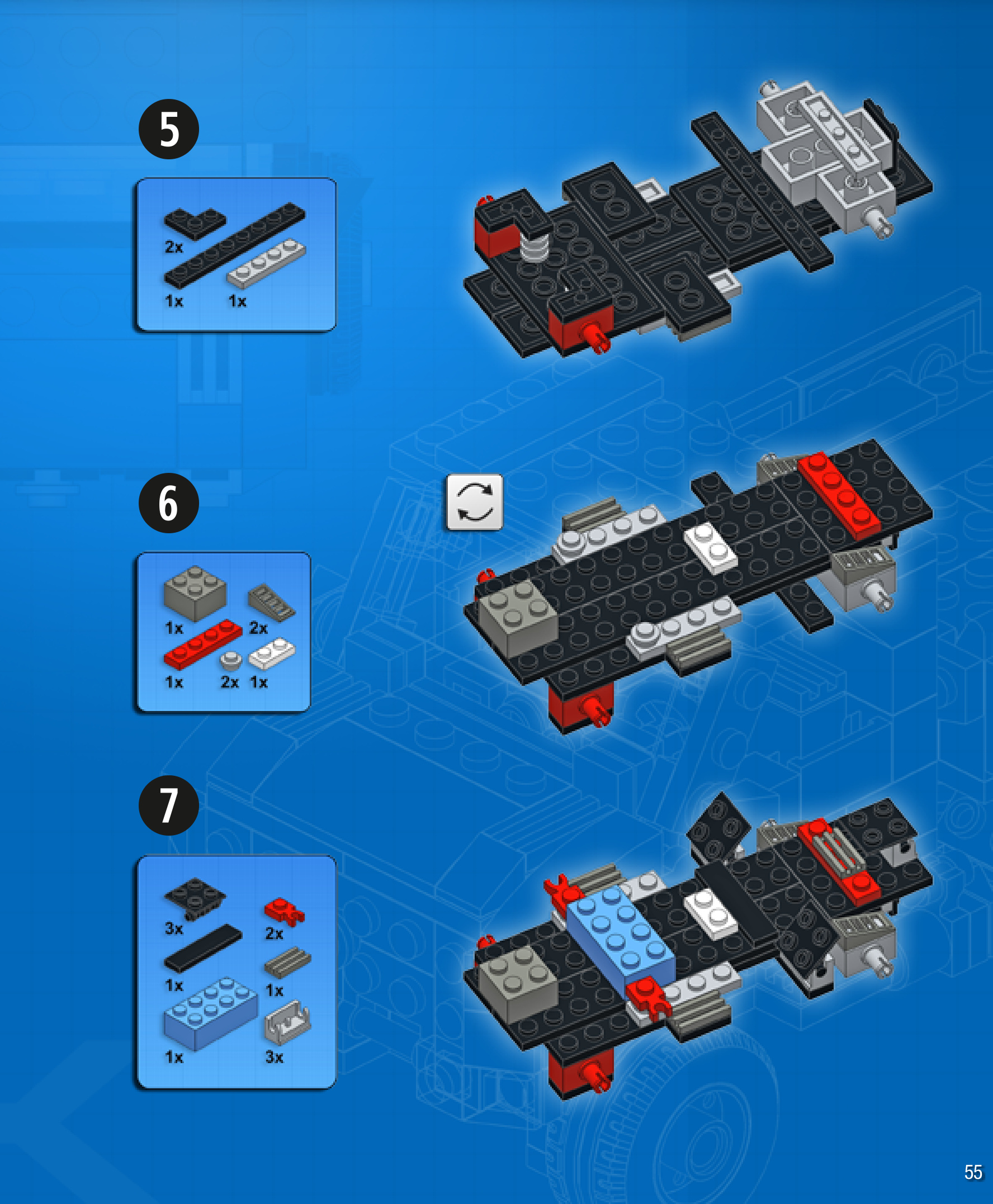 5

2x
1x 1x

6

1x 2x
1x 2x 1x

7

3x 2x
1x 1x
1x 3x

55