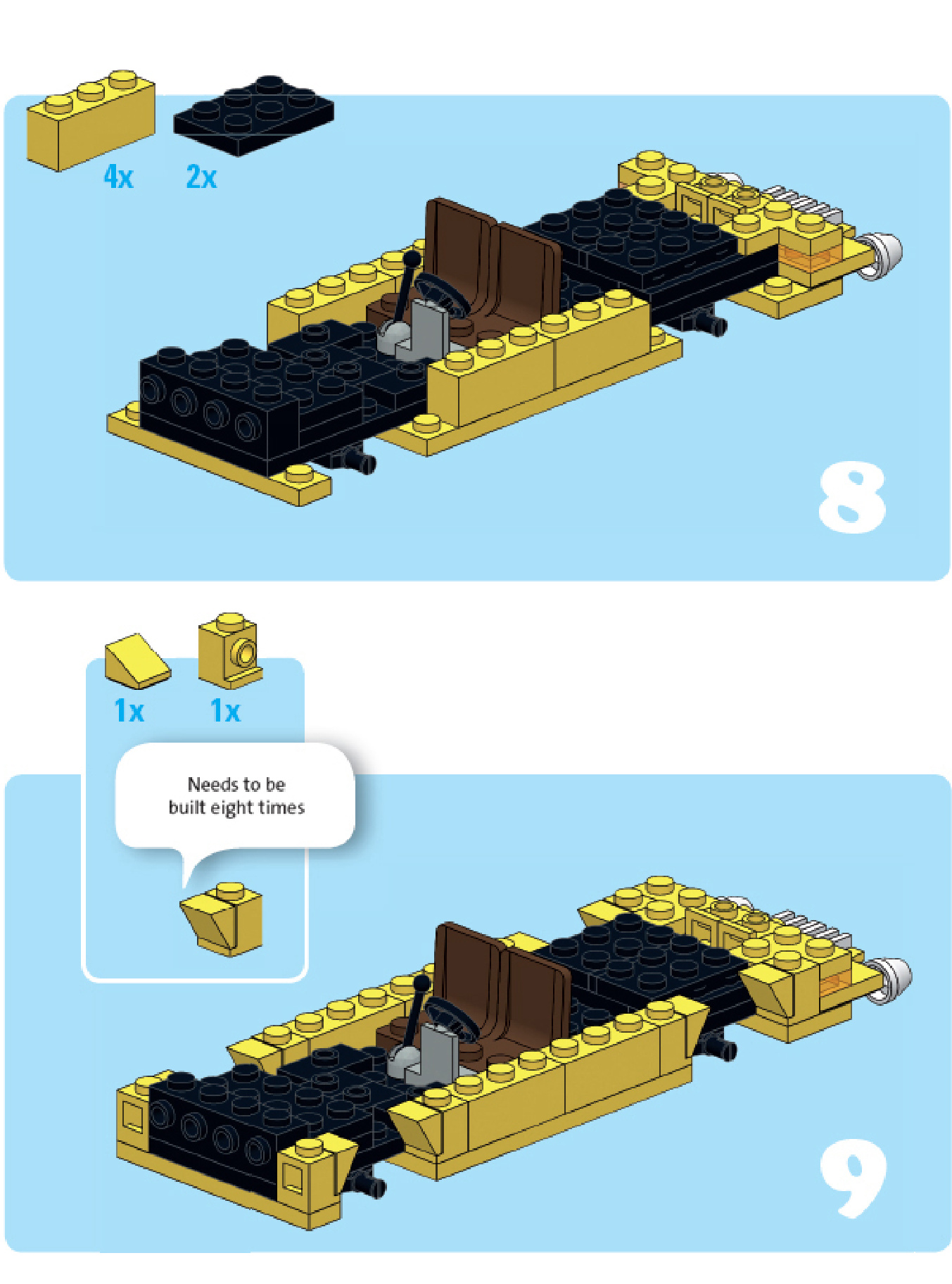 4x 2x

8

1x 1x

Needs to be built eight times

9