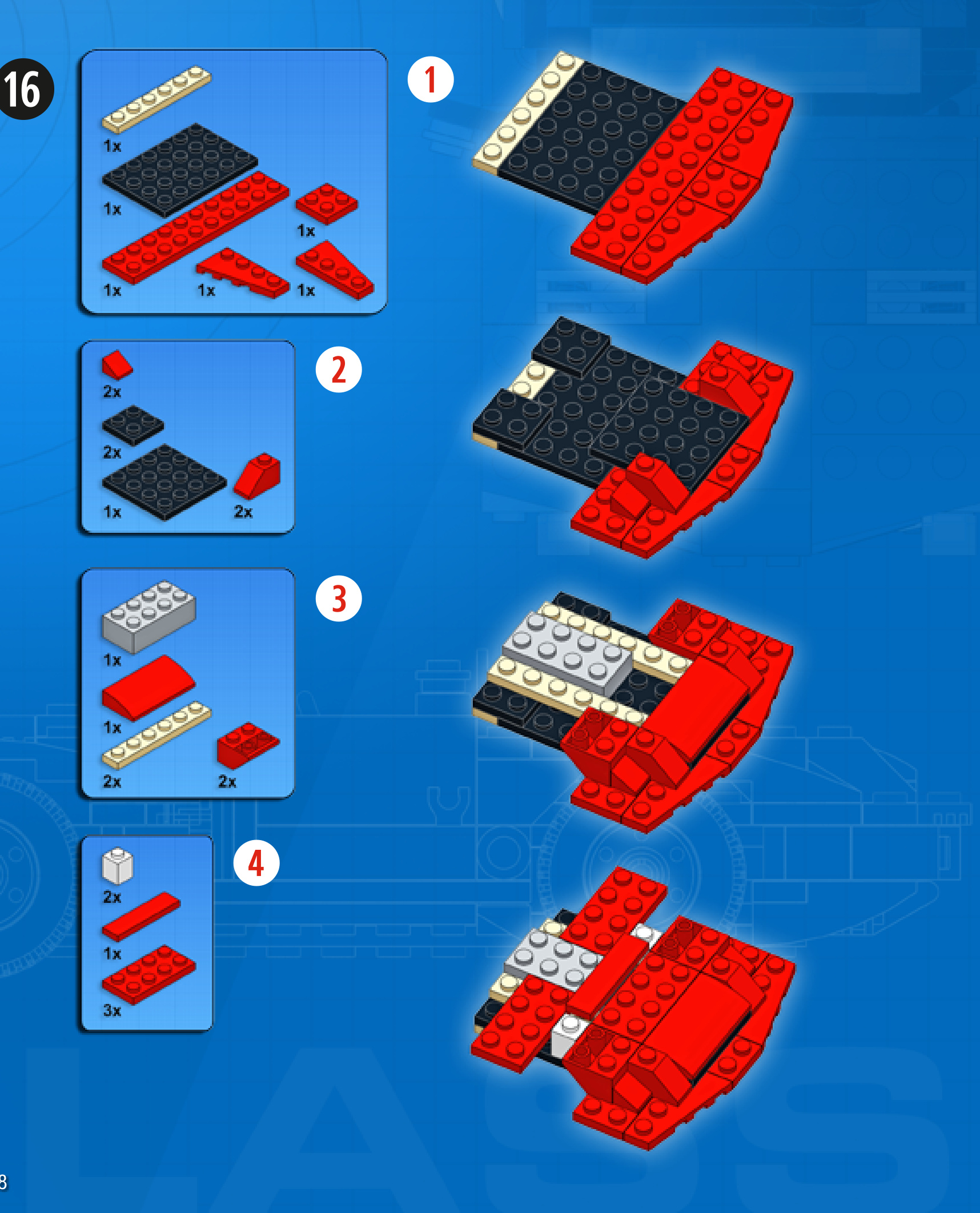 16

1x
1x
1x
1x
1x
1x

1

2x
2x
1x
2x

2

1x
1x
2x
2x

3

2x
1x
3x

4

8