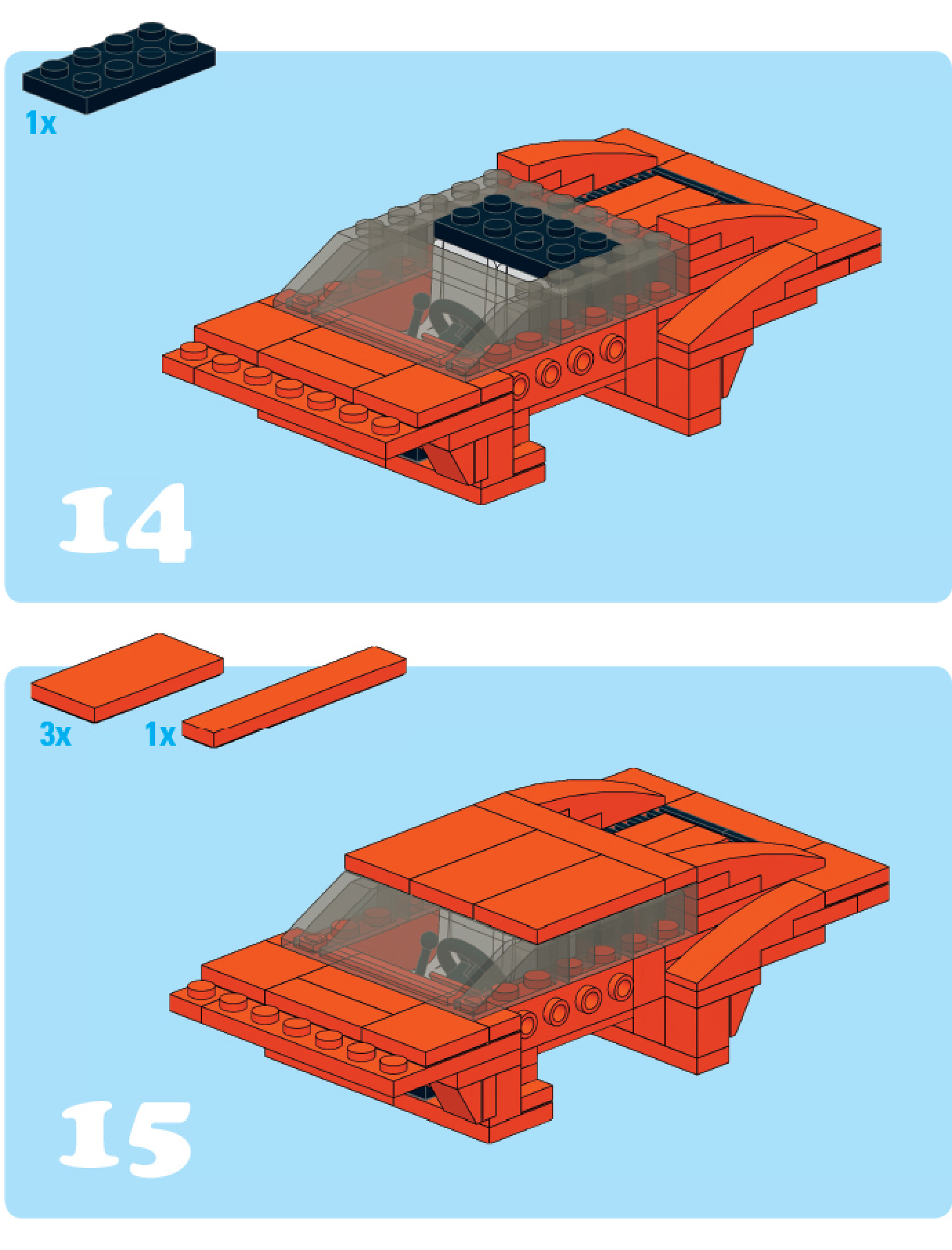 1x

14

3x 1x

15