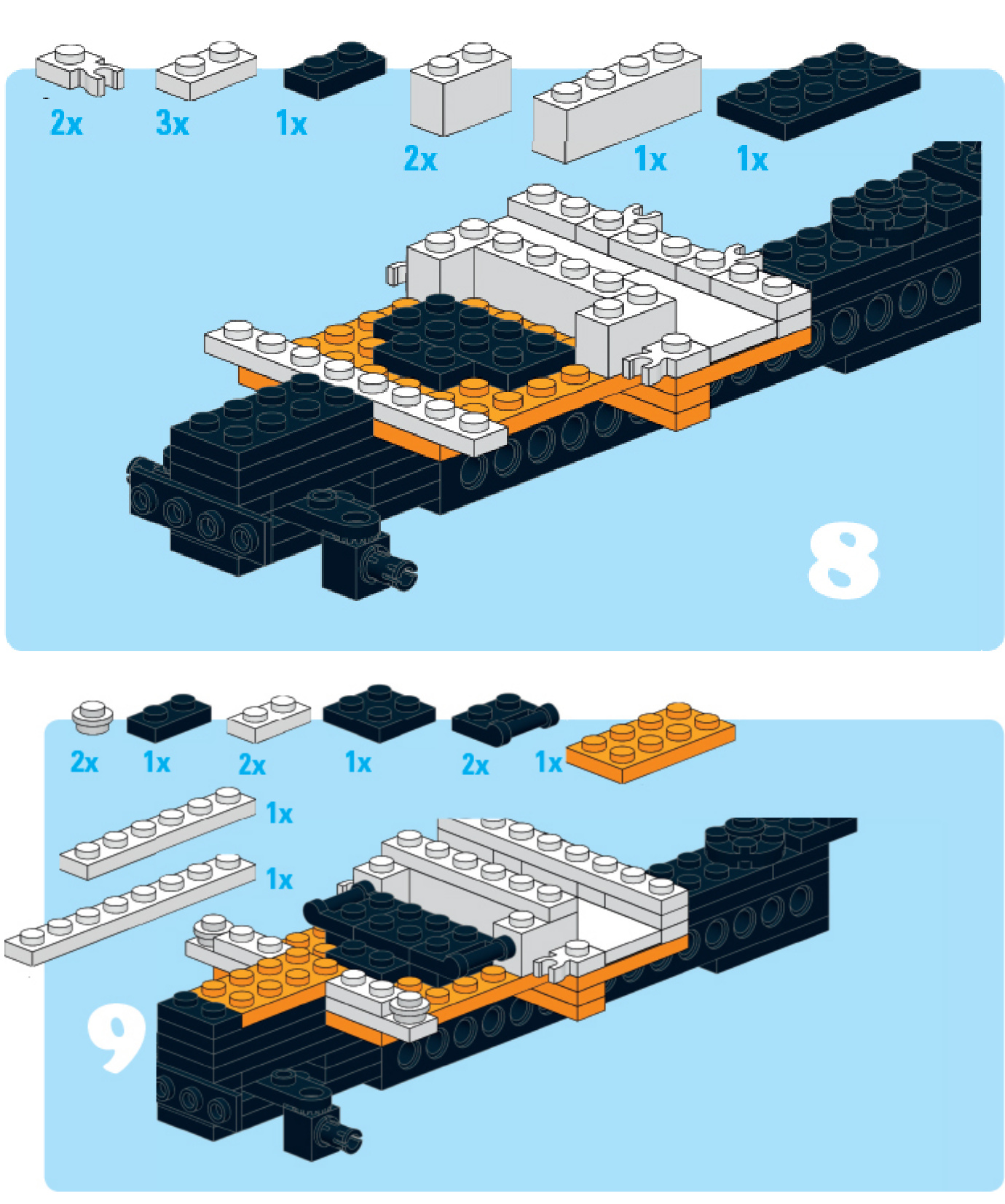 2x 3x 1x 2x 1x 1x

8

2x 1x 2x 1x 2x 1x

1x

1x

9