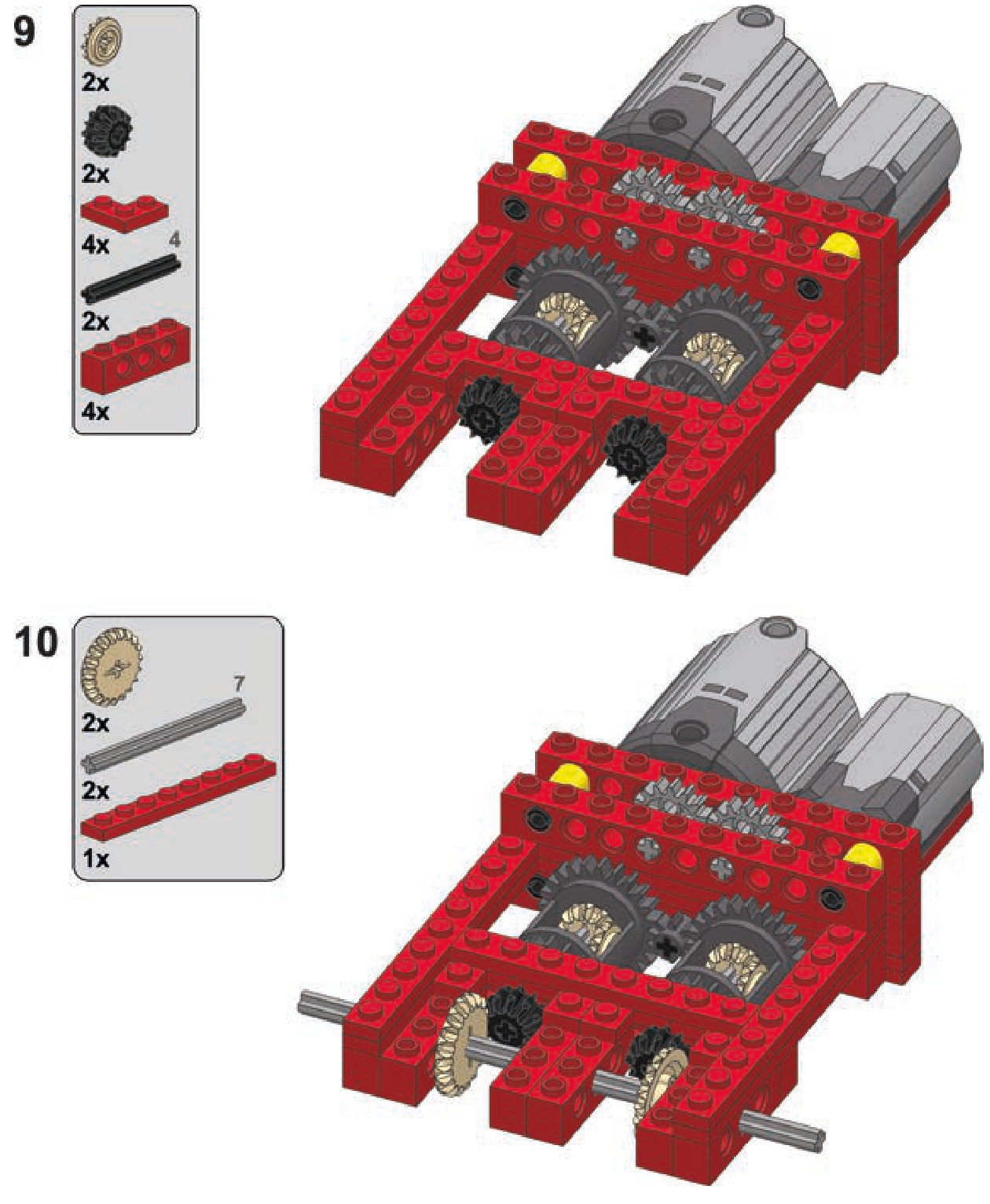 9

2x

2x

4x

4

2x

4x

10

2x

7

2x

1x