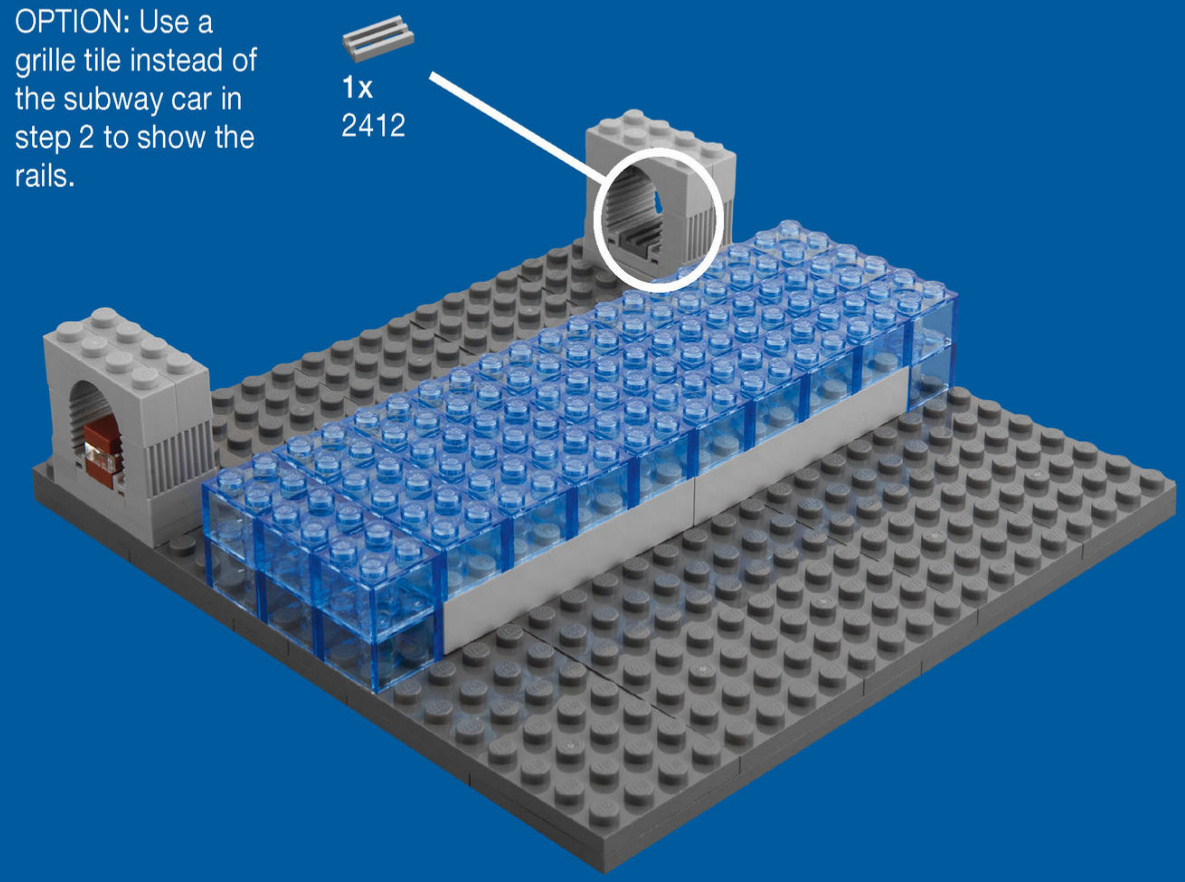 OPTION: Use a grille tile instead of the subway car in step 2 to show the rails.

1x
2412