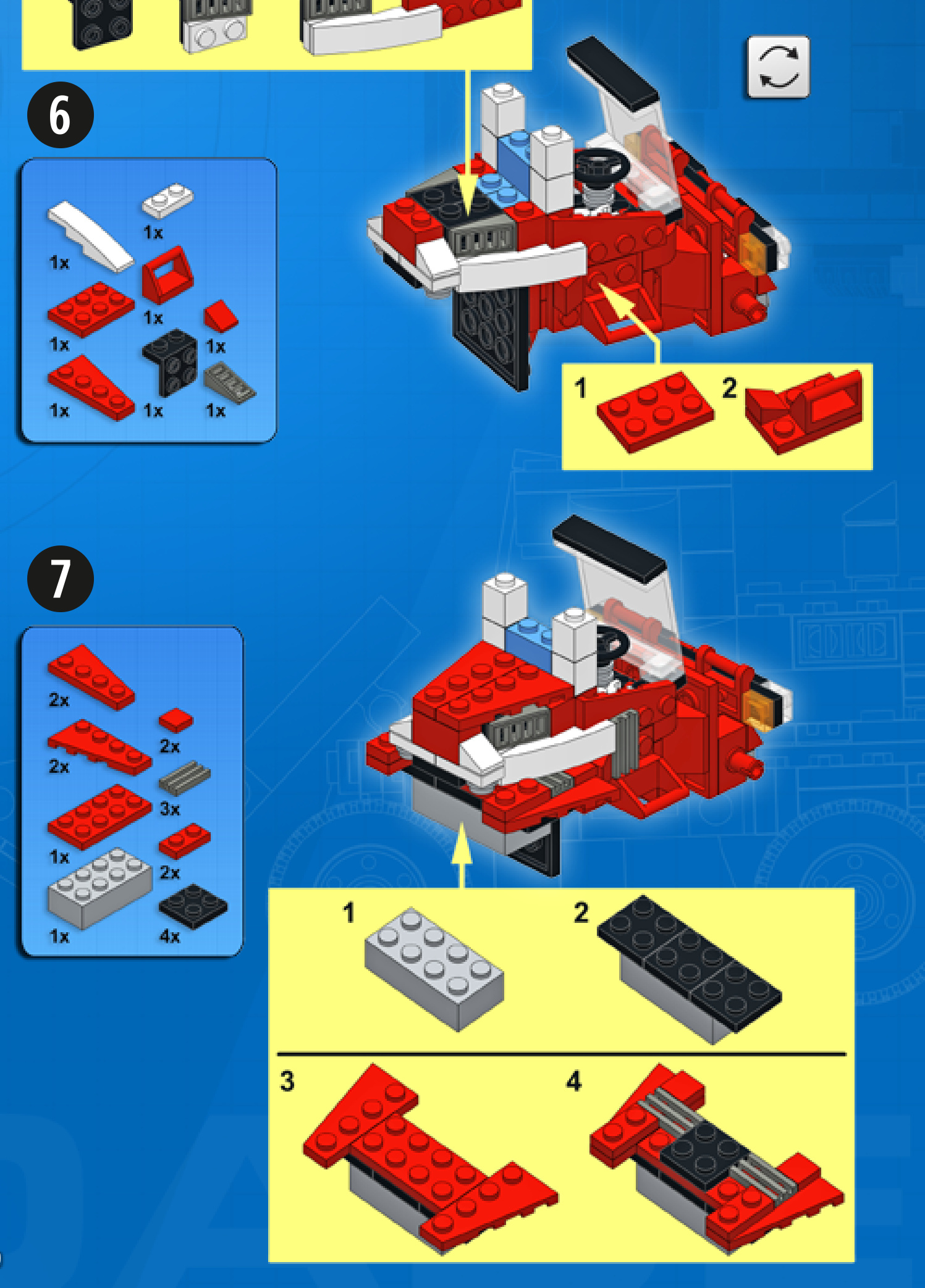 6

1x
1x
1x
1x
1x
1x
1x
1x

1
2

7

2x
2x
2x
3x
1x
2x
1x
4x

1
2
3
4