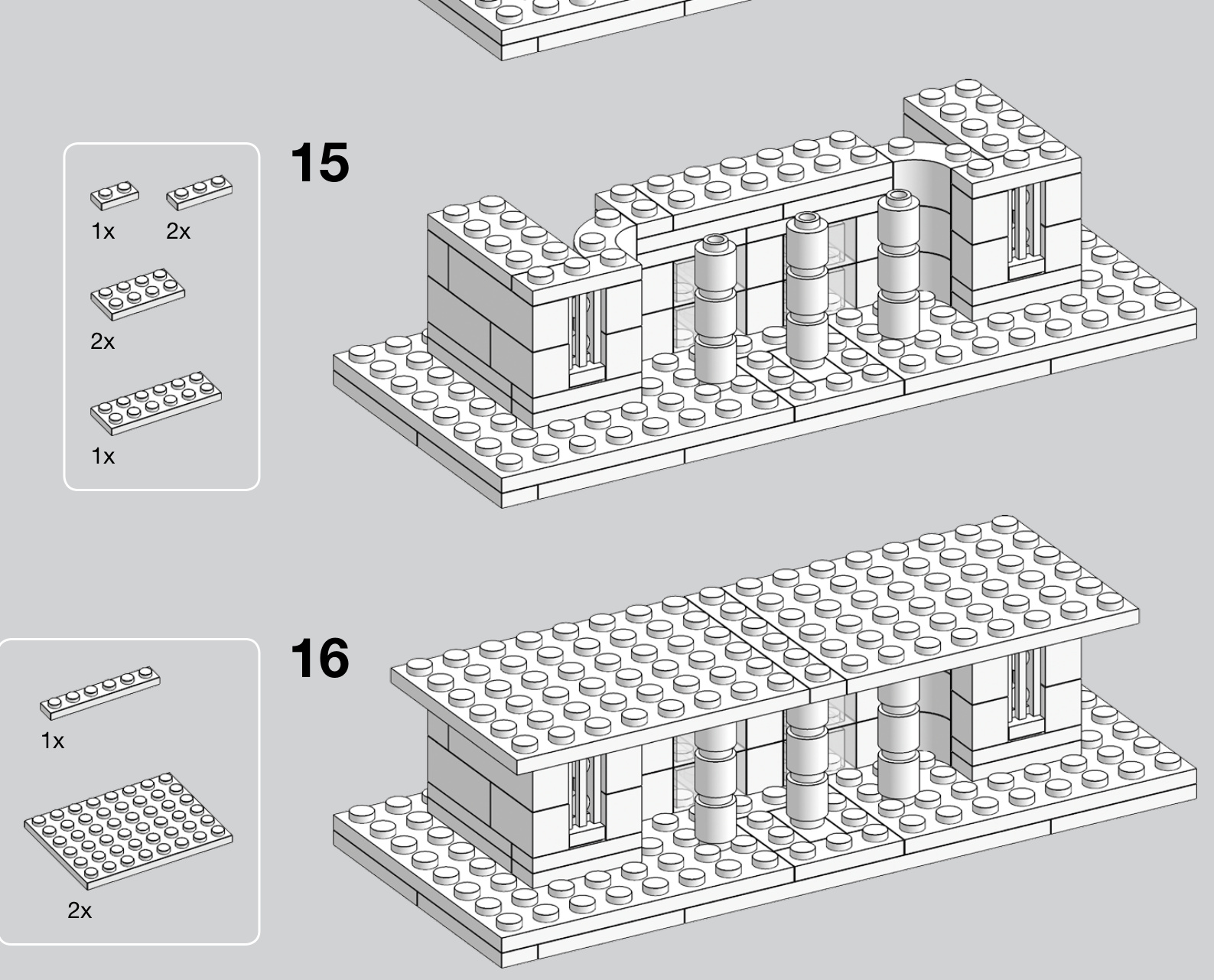 1x 2x

2x

1x

15

1x

2x

16