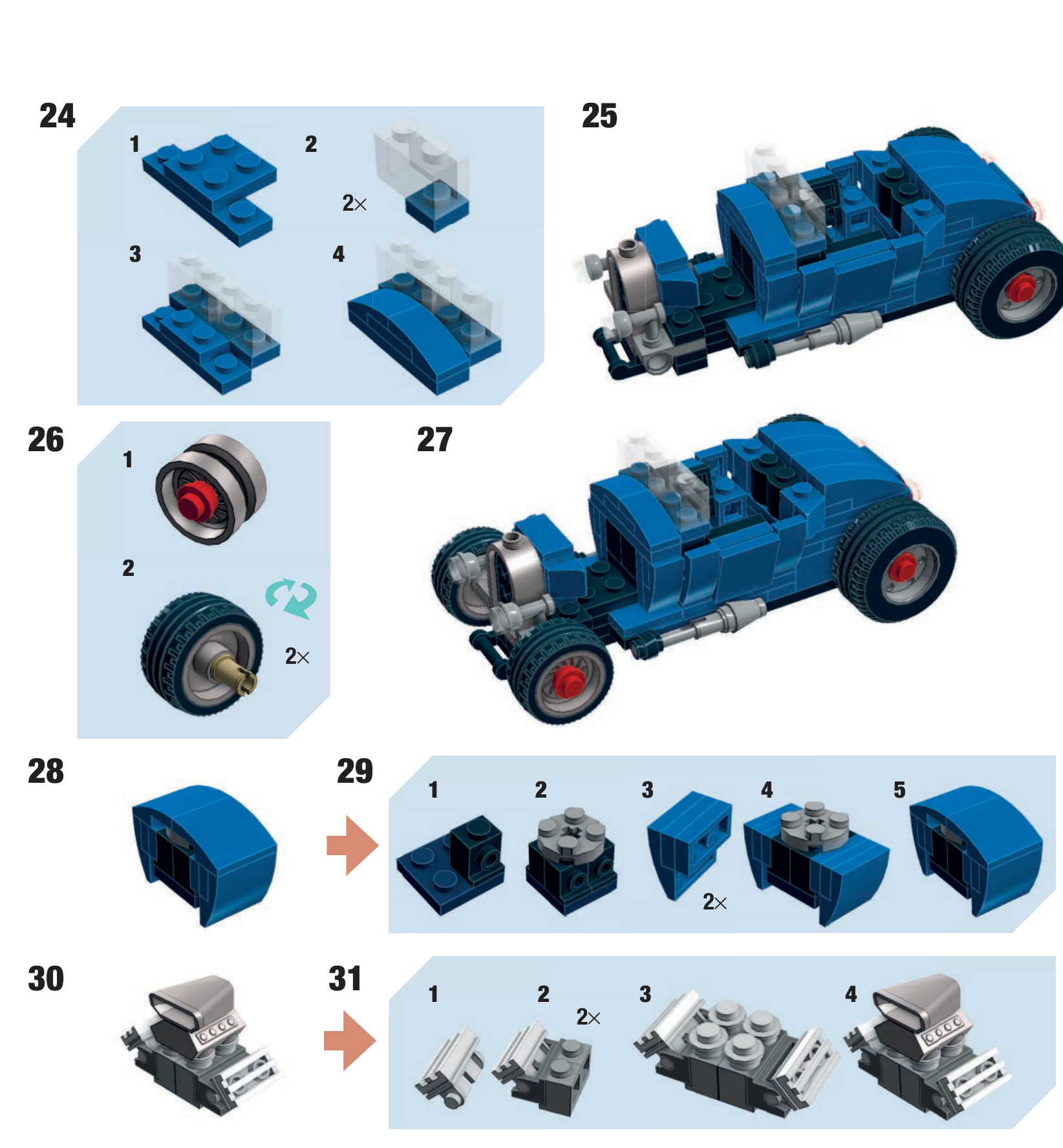 24

1

2

2×

3

4

25

26

1

2

2×

27

28

29

1

2

3

2×

4

5

30

31

1

2

2×

3

4