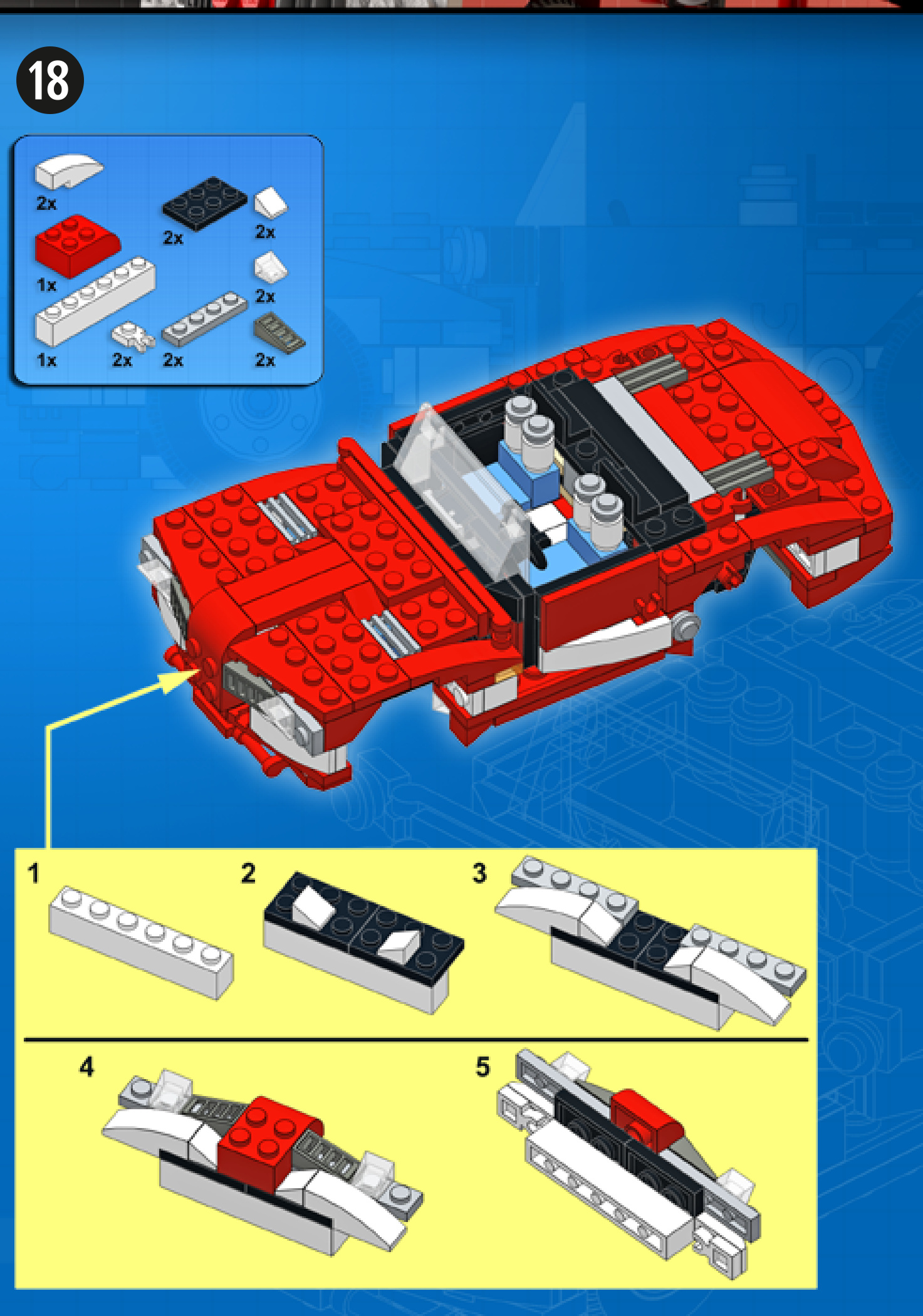 18

2x
2x
2x
1x
2x
1x
2x
2x
2x

1
2
3
4
5