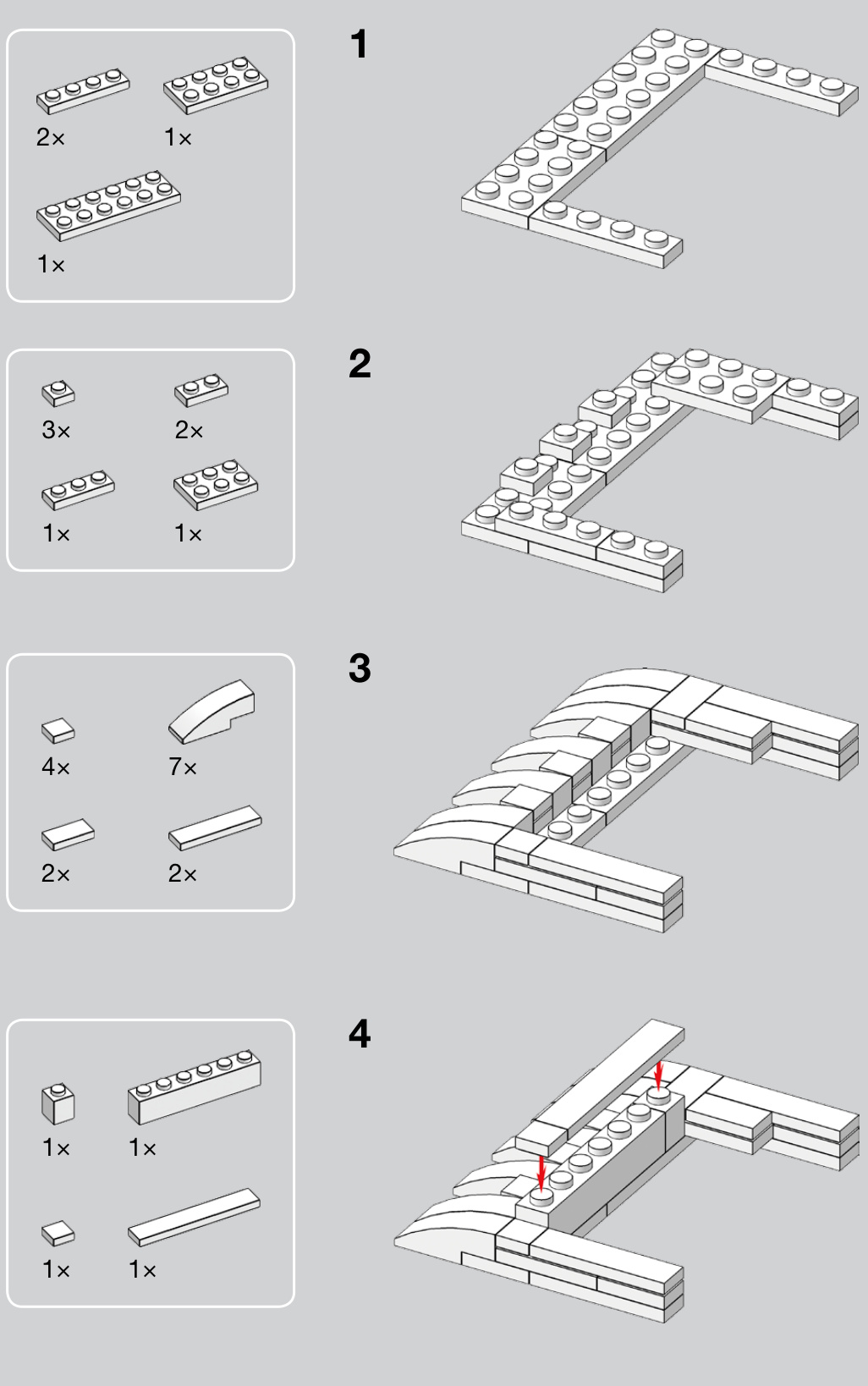 2×
1×
1×

1

3×
2×
1×
1×

2

4×
7×
2×
2×

3

1×
1×
1×
1×

4