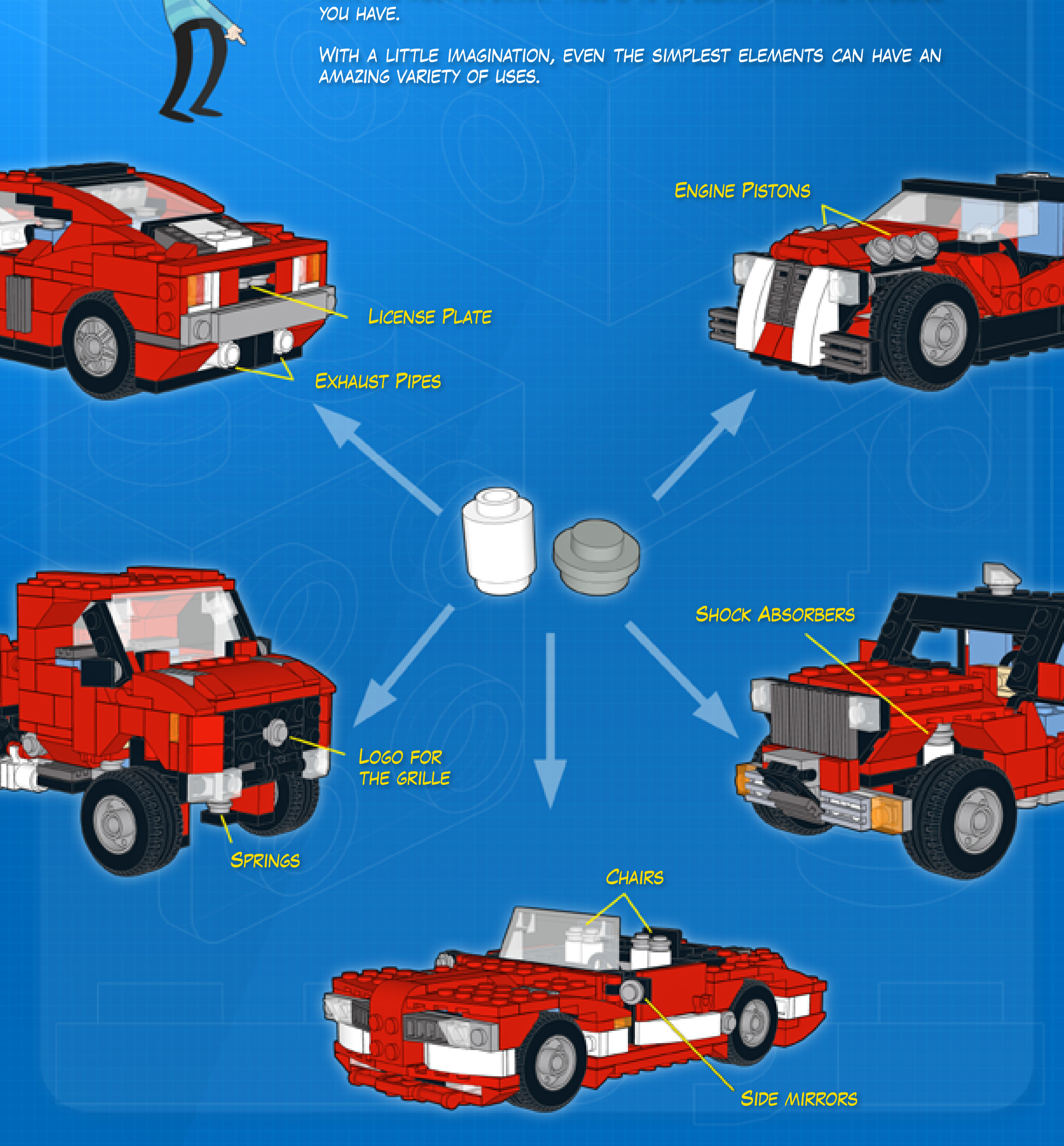 YOU HAVE.

WITH A LITTLE IMAGINATION, EVEN THE SIMPLEST ELEMENTS CAN HAVE AN AMAZING VARIETY OF USES.

ENGINE PISTONS

LICENSE PLATE

EXHAUST PIPES

SHOCK ABSORBERS

LOGO FOR THE GRILLE

SPRINGS

CHAIRS

SIDE MIRRORS