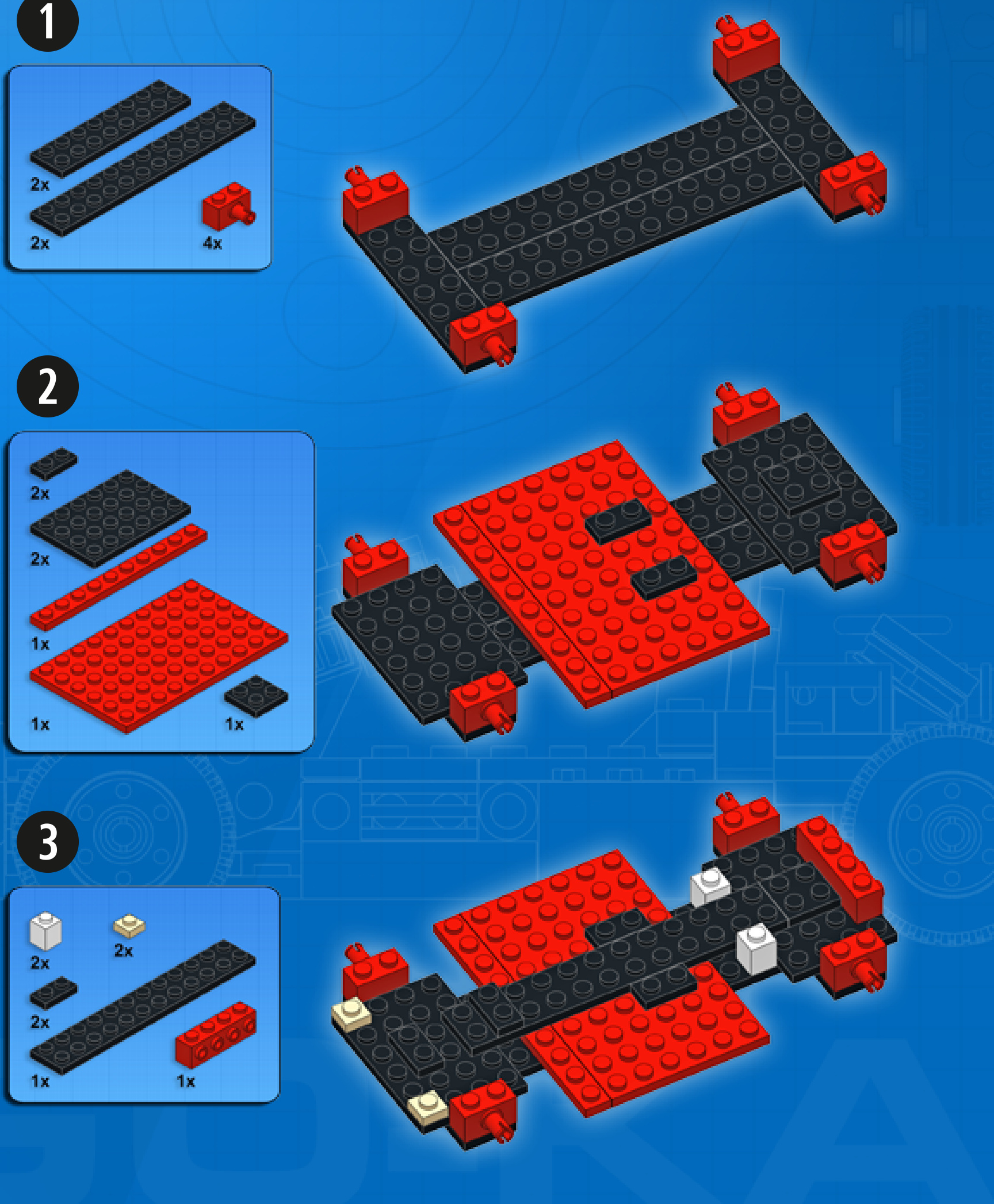 1

2x

2x

4x

2

2x

2x

1x

1x

1x

3

2x

2x

2x

1x

1x