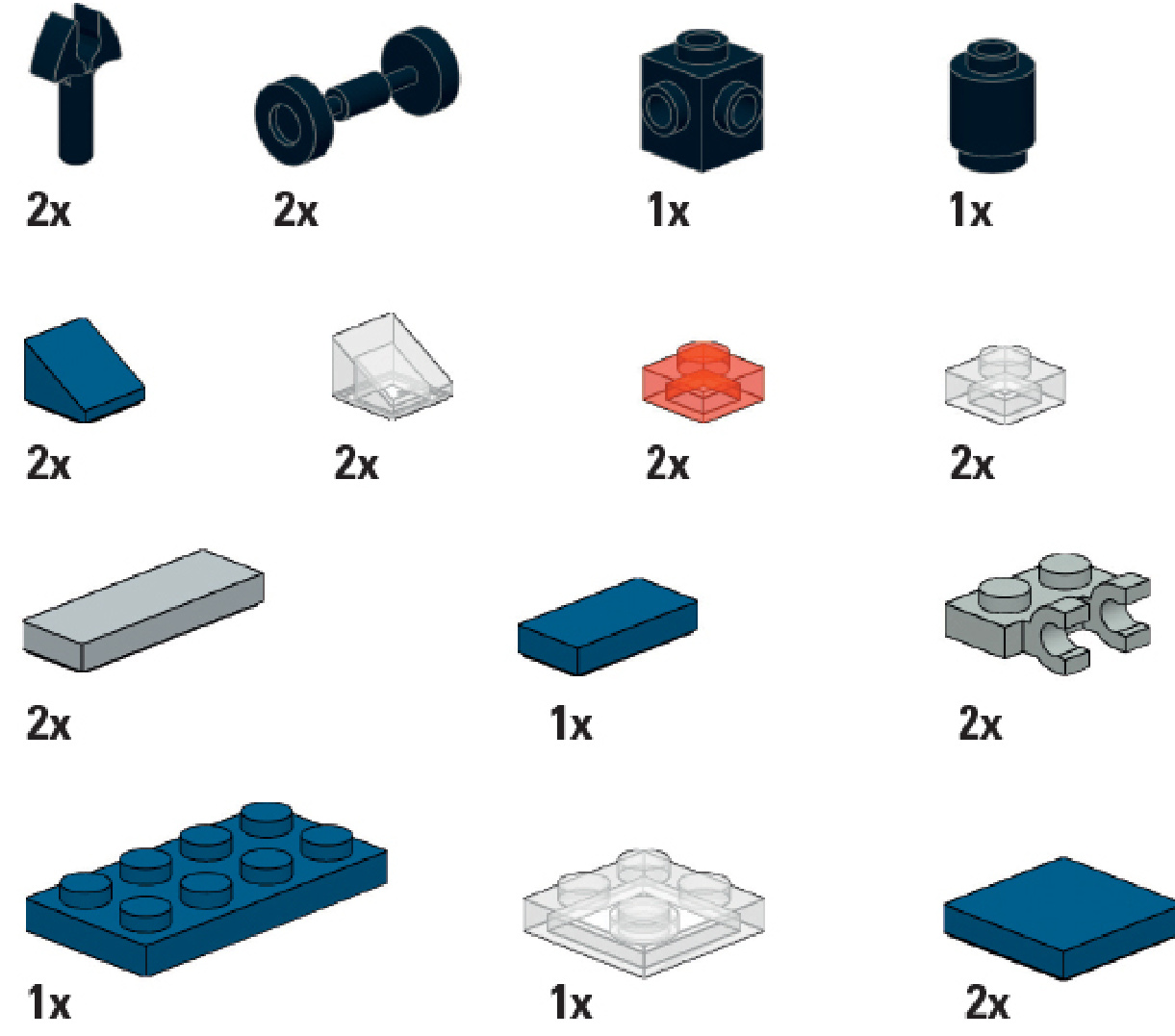 2x 2x 1x 1x

2x 2x 2x 2x

2x 1x 2x

1x 1x 2x