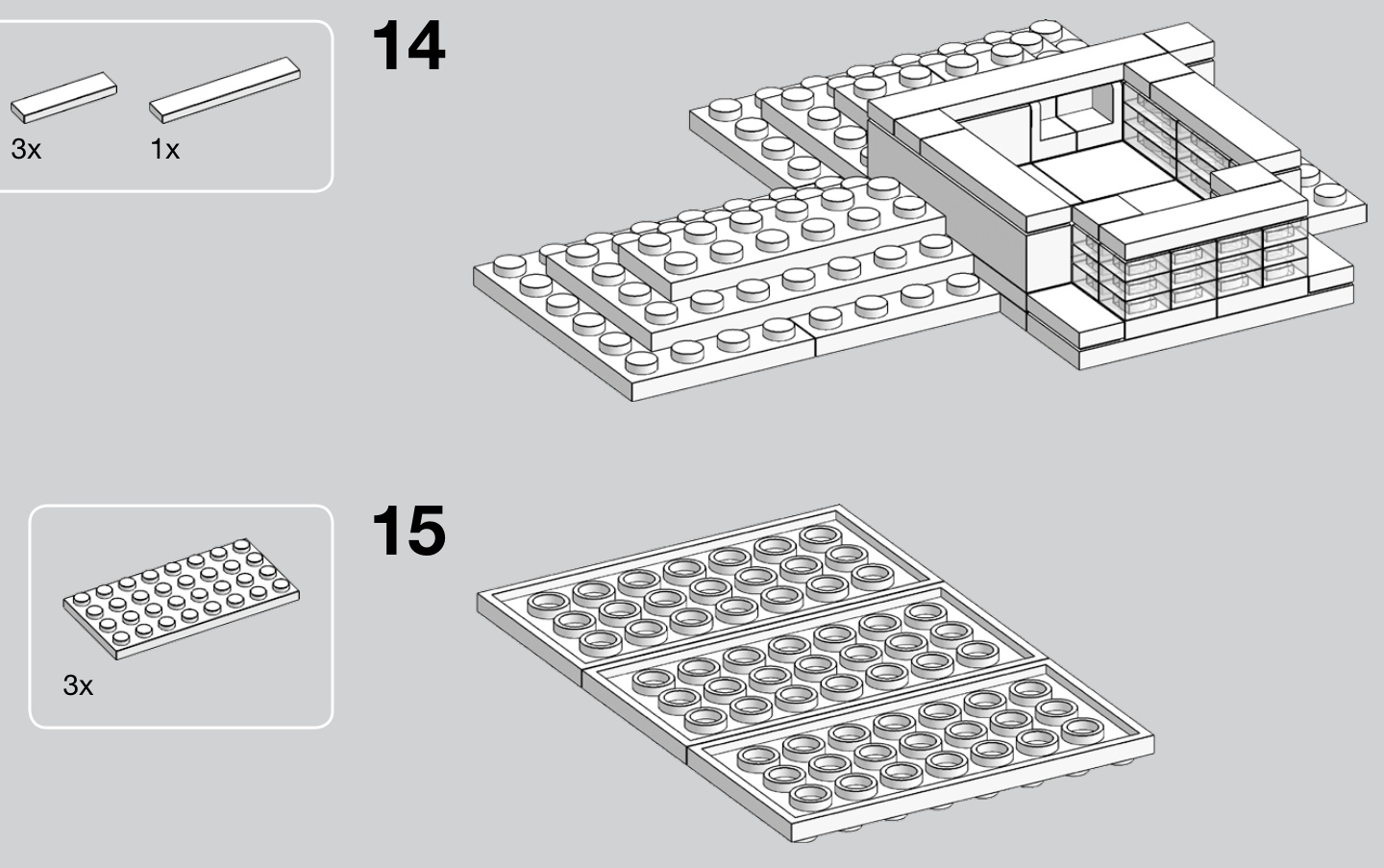 3x 1x

14

3x

15