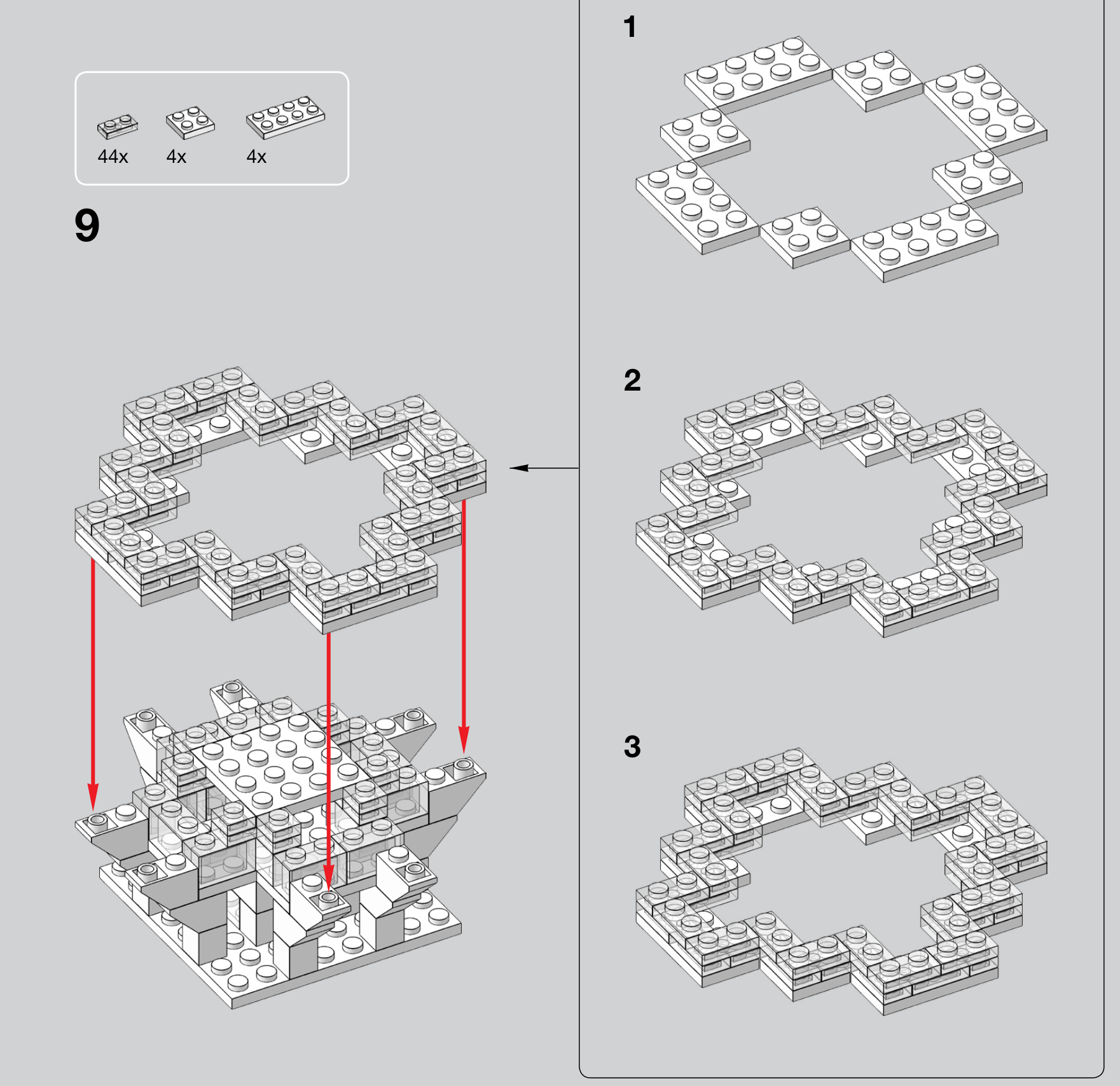 44x 4x 4x

9

1

2

3