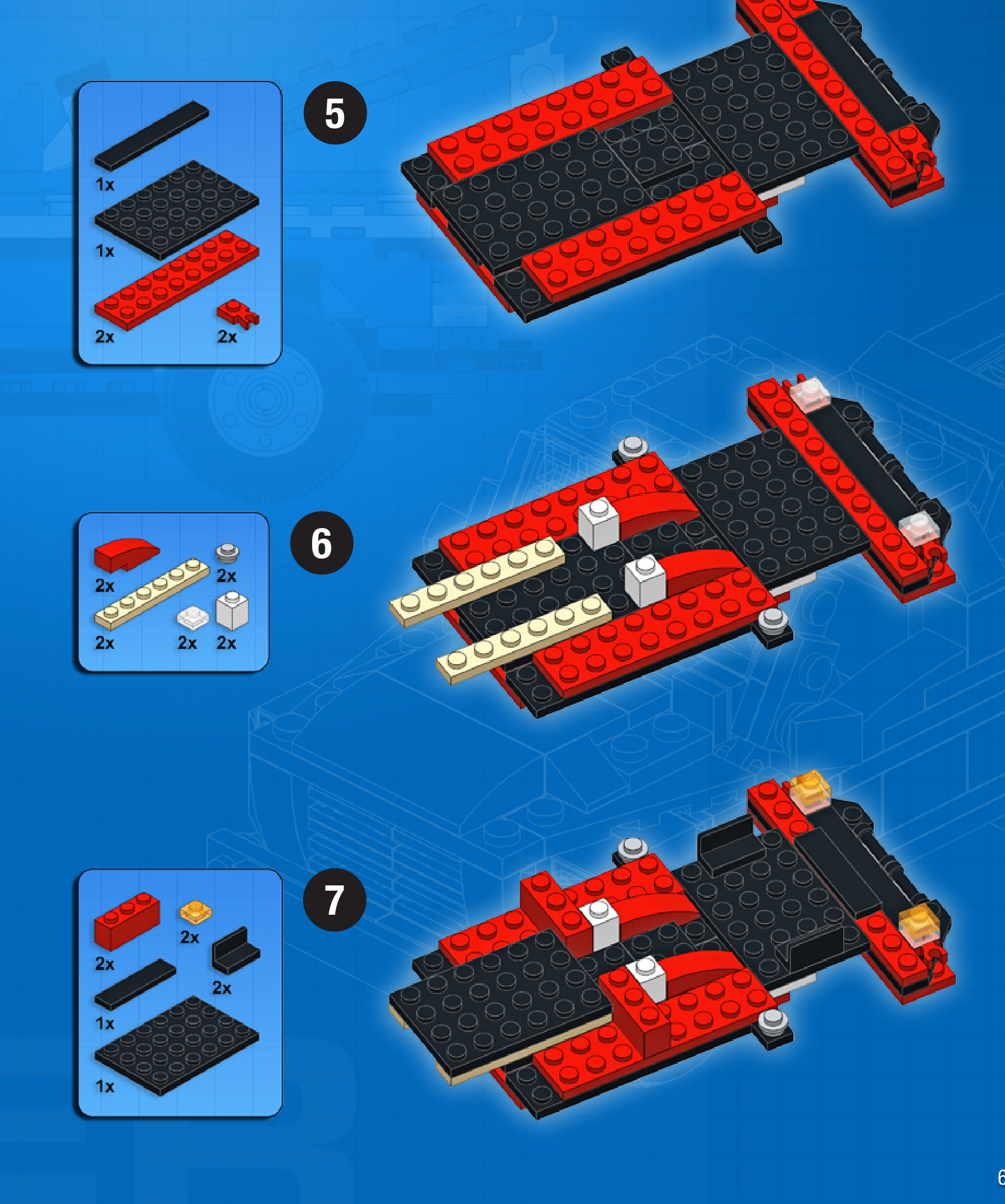 1x
1x
2x
2x

5

2x
2x
2x
2x
2x

6

2x
2x
2x
1x
1x

7

6