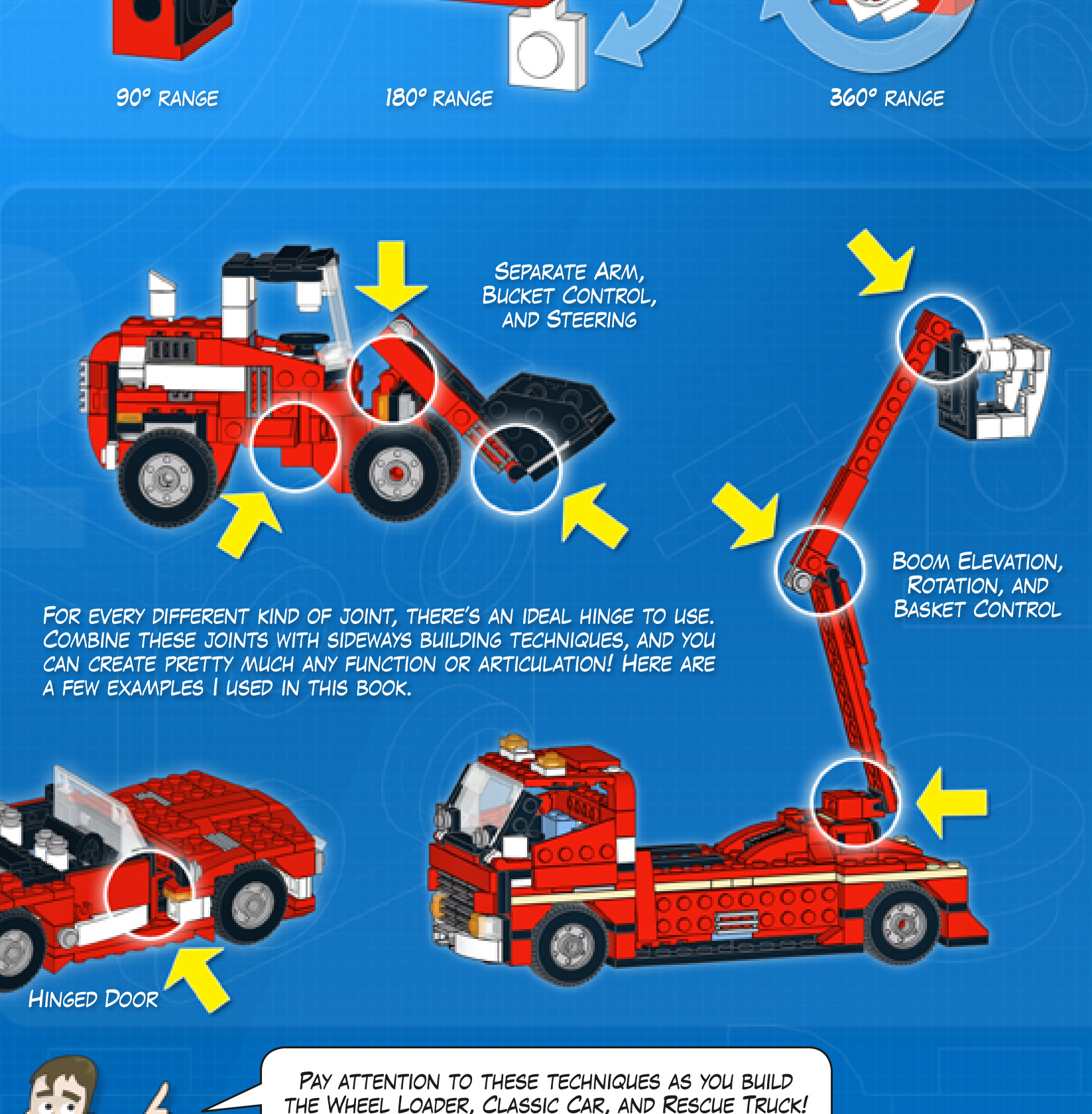 90° RANGE

180° RANGE

360° RANGE

SEPARATE ARM, BUCKET CONTROL, AND STEERING

BOOM ELEVATION, ROTATION, AND BASKET CONTROL

FOR EVERY DIFFERENT KIND OF JOINT, THERE'S AN IDEAL HINGE TO USE. COMBINE THESE JOINTS WITH SIDEWAYS BUILDING TECHNIQUES, AND YOU CAN CREATE PRETTY MUCH ANY FUNCTION OR ARTICULATION! HERE ARE A FEW EXAMPLES I USED IN THIS BOOK.

HINGED DOOR

PAY ATTENTION TO THESE TECHNIQUES AS YOU BUILD THE WHEEL LOADER, CLASSIC CAR, AND RESCUE TRUCK!