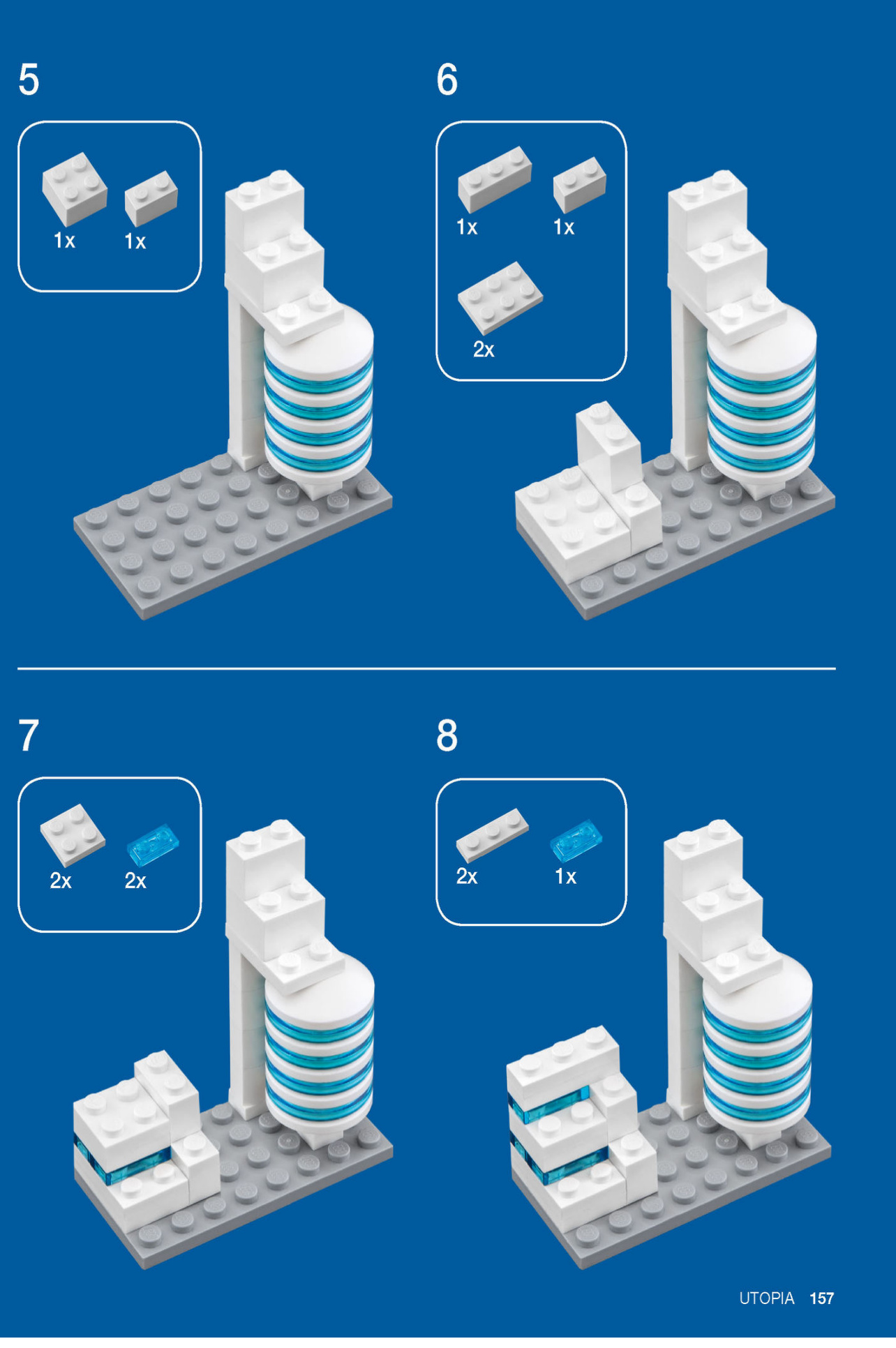 5

1x 1x

6

1x 1x

2x

7

2x 2x

8

2x 1x

UTOPIA 157