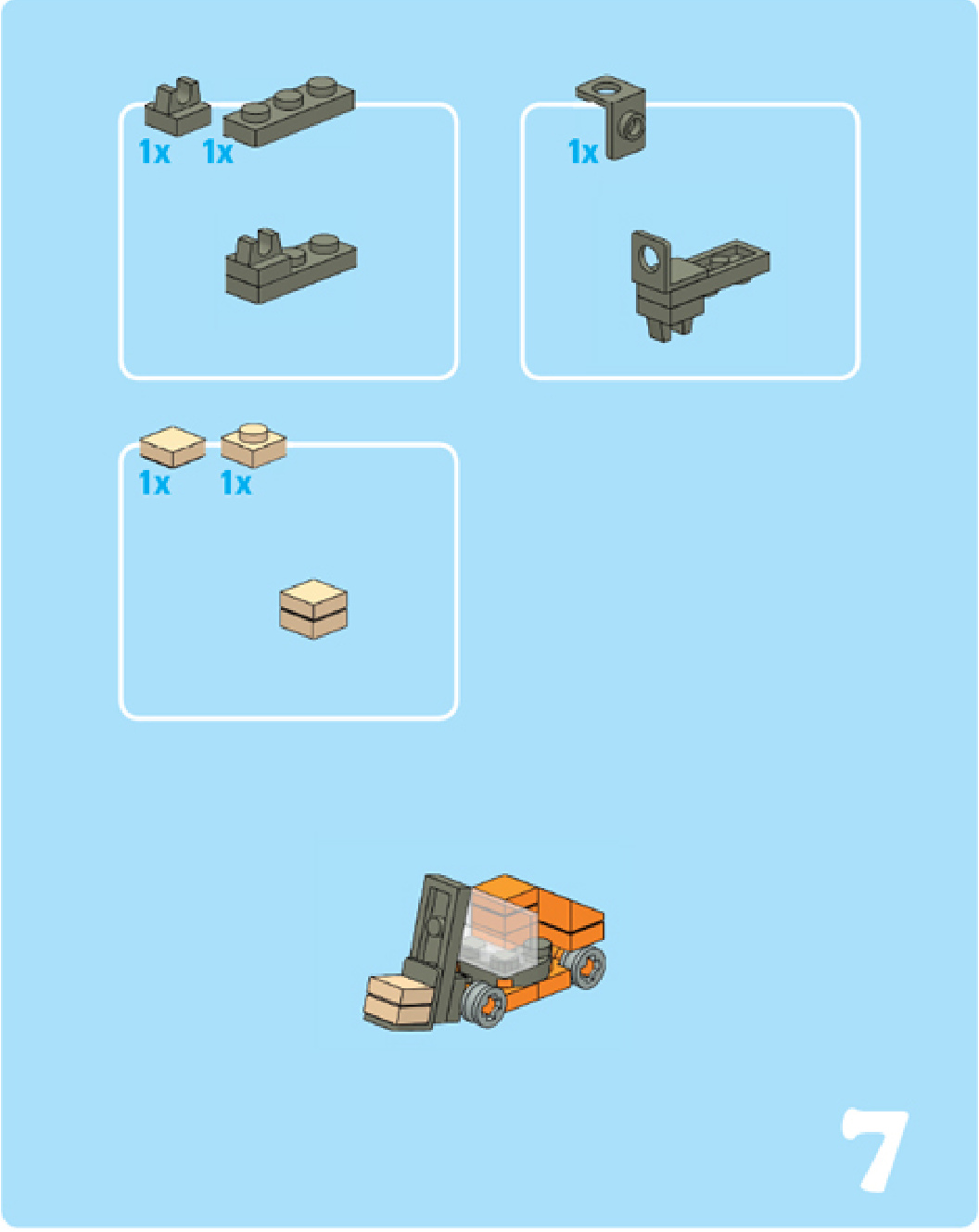 1x 1x

1x

1x 1x

7