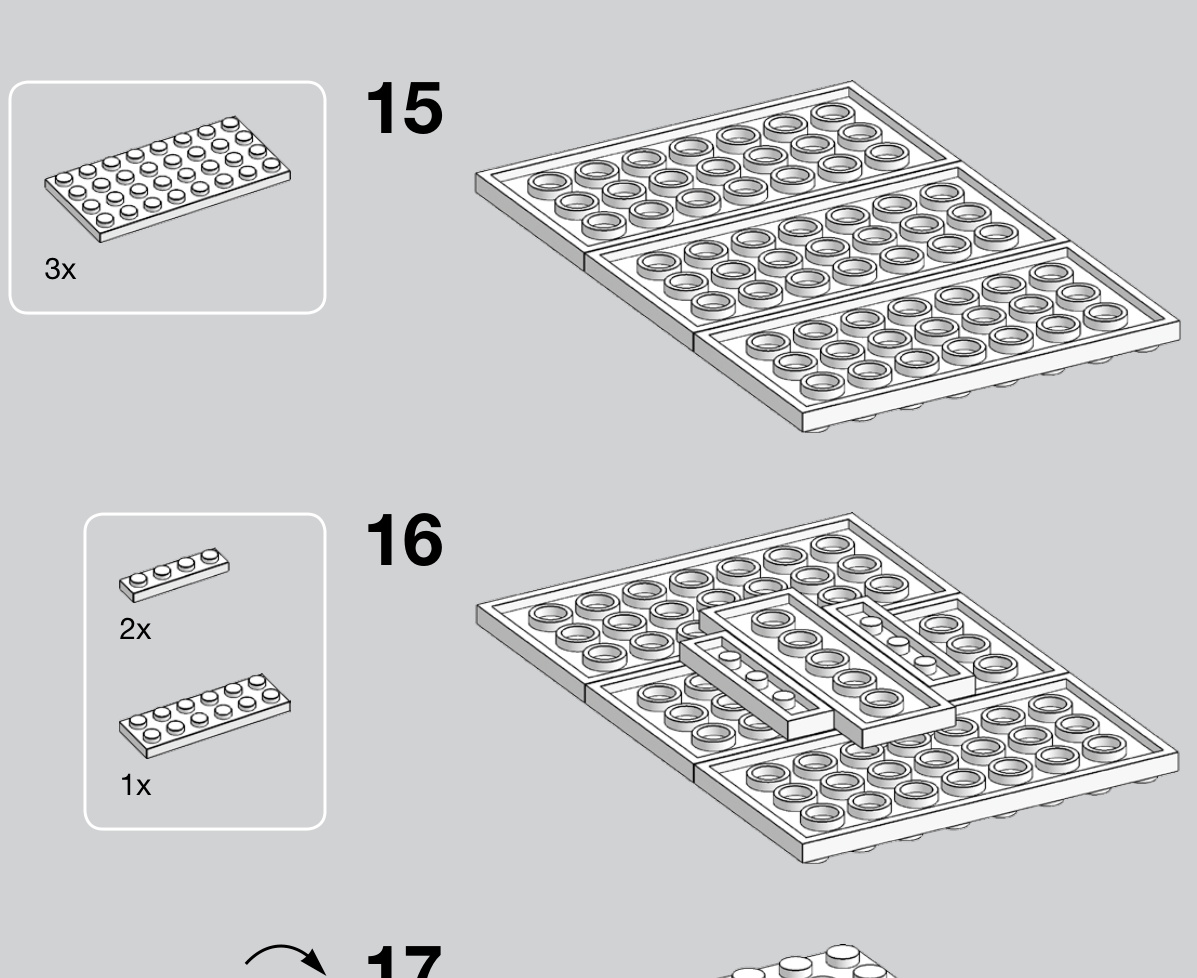 3x

15

2x

1x

16

17