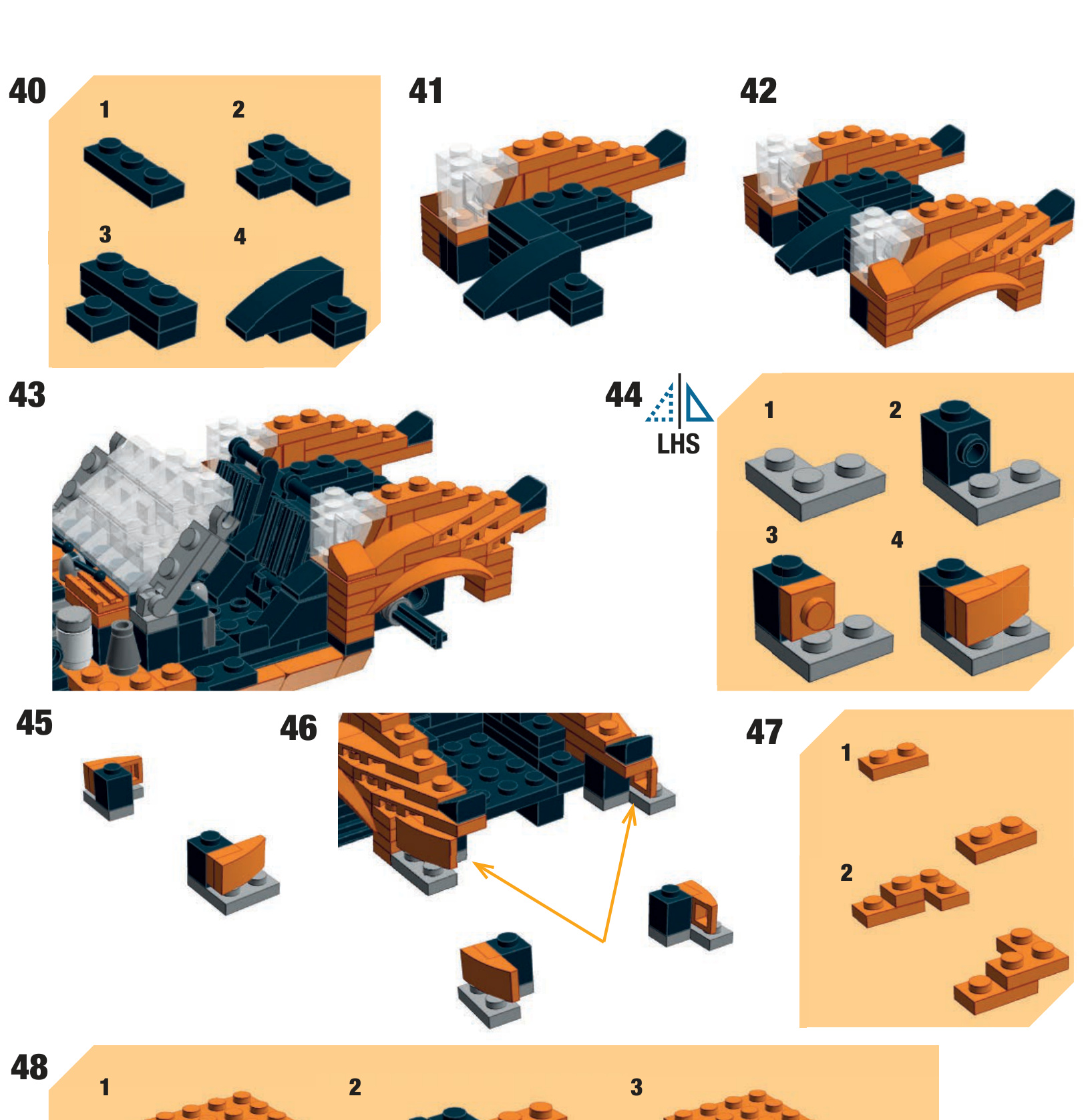 40
1
2
3
4

41

42

43

44
LHS
1
2
3
4

45

46

47
1
2

48
1
2
3