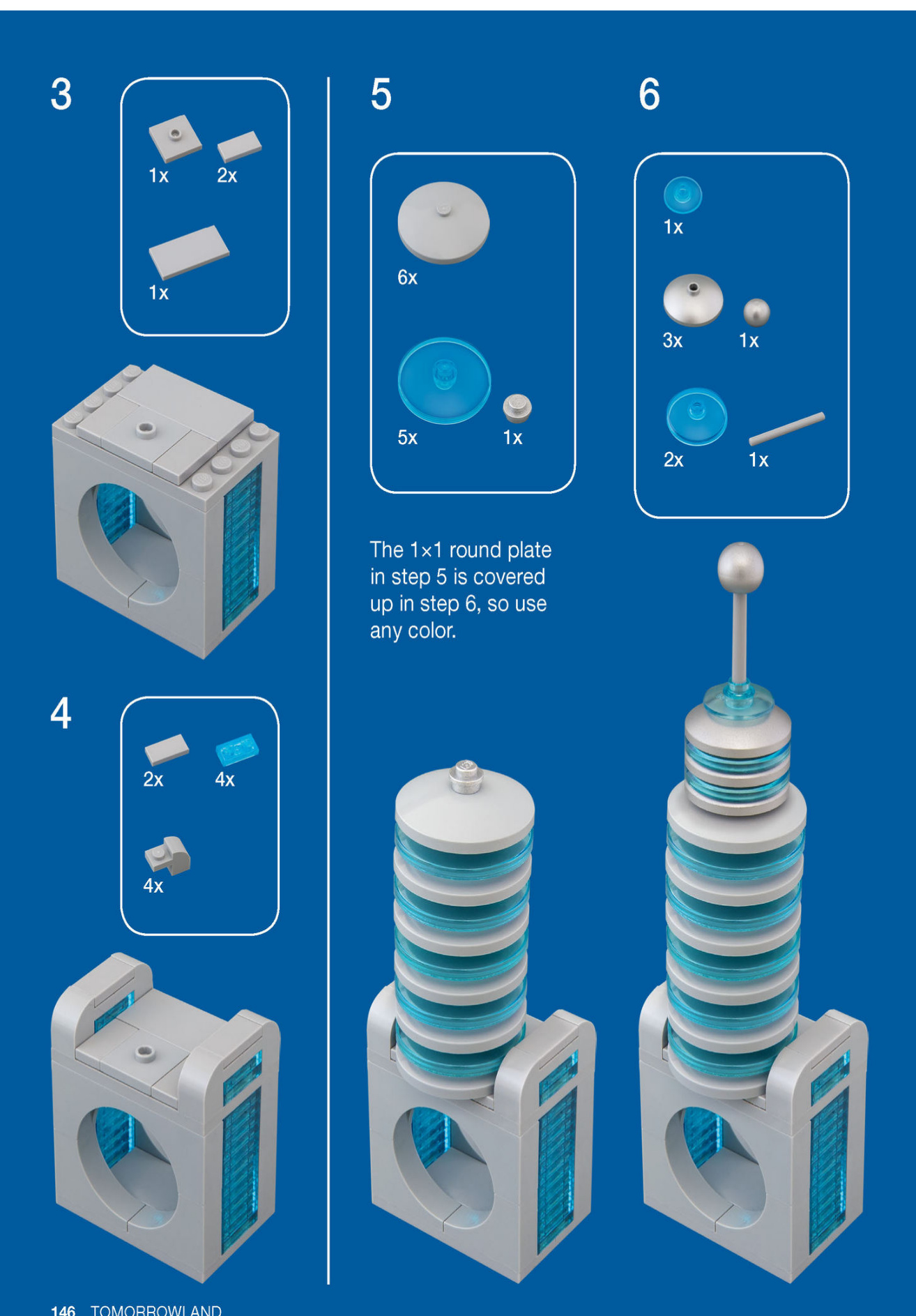 3

1x 2x

1x

4

2x 4x

4x

5

6x

5x 1x

The 1×1 round plate in step 5 is covered up in step 6, so use any color.

6

1x

3x 1x

2x 1x

146 TOMORROWLAND