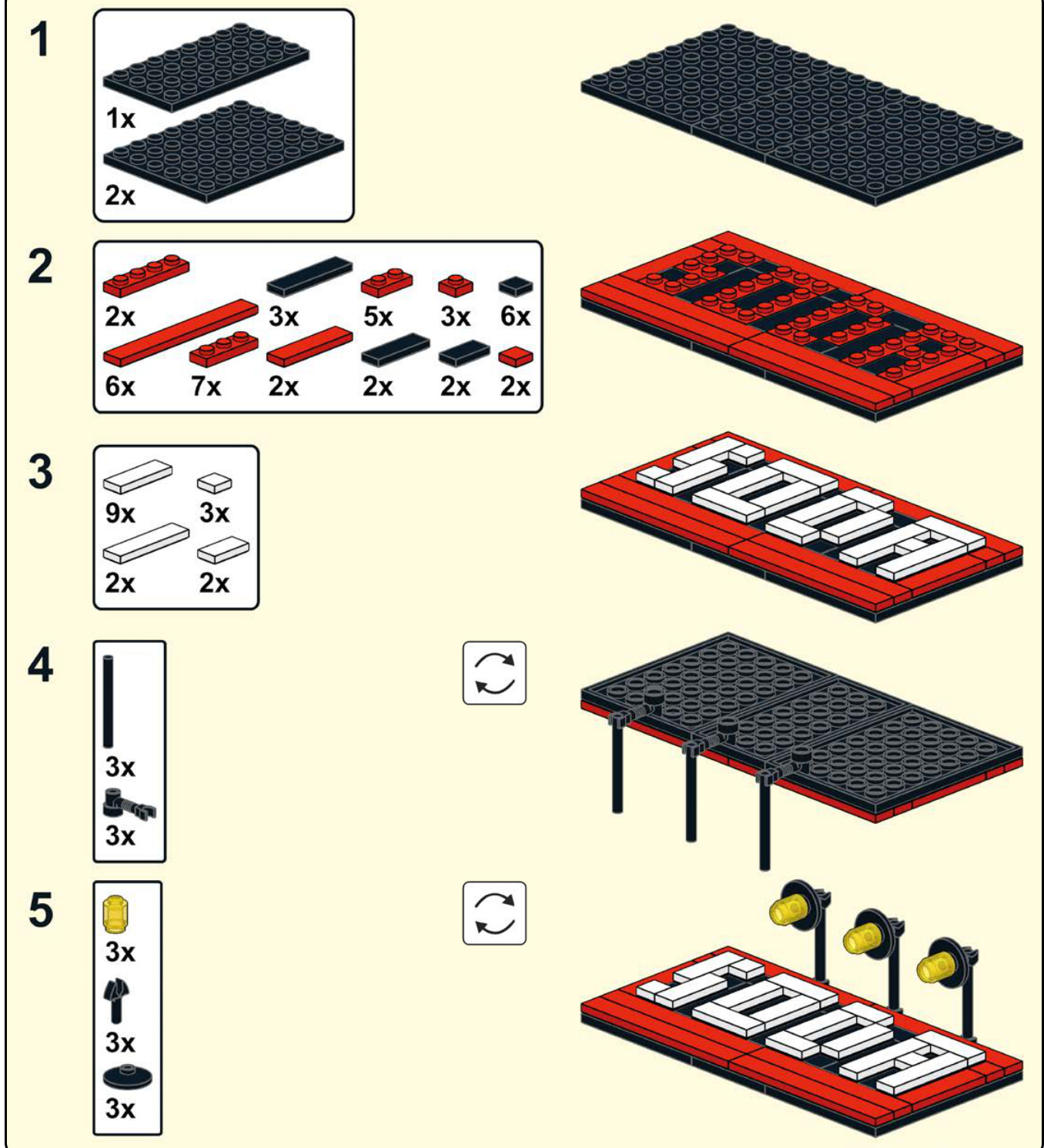 1
1x
2x

2
2x
3x
5x
3x
6x
6x
7x
2x
2x
2x
2x

3
9x
3x
2x
2x

4
3x
3x

5
3x
3x
3x