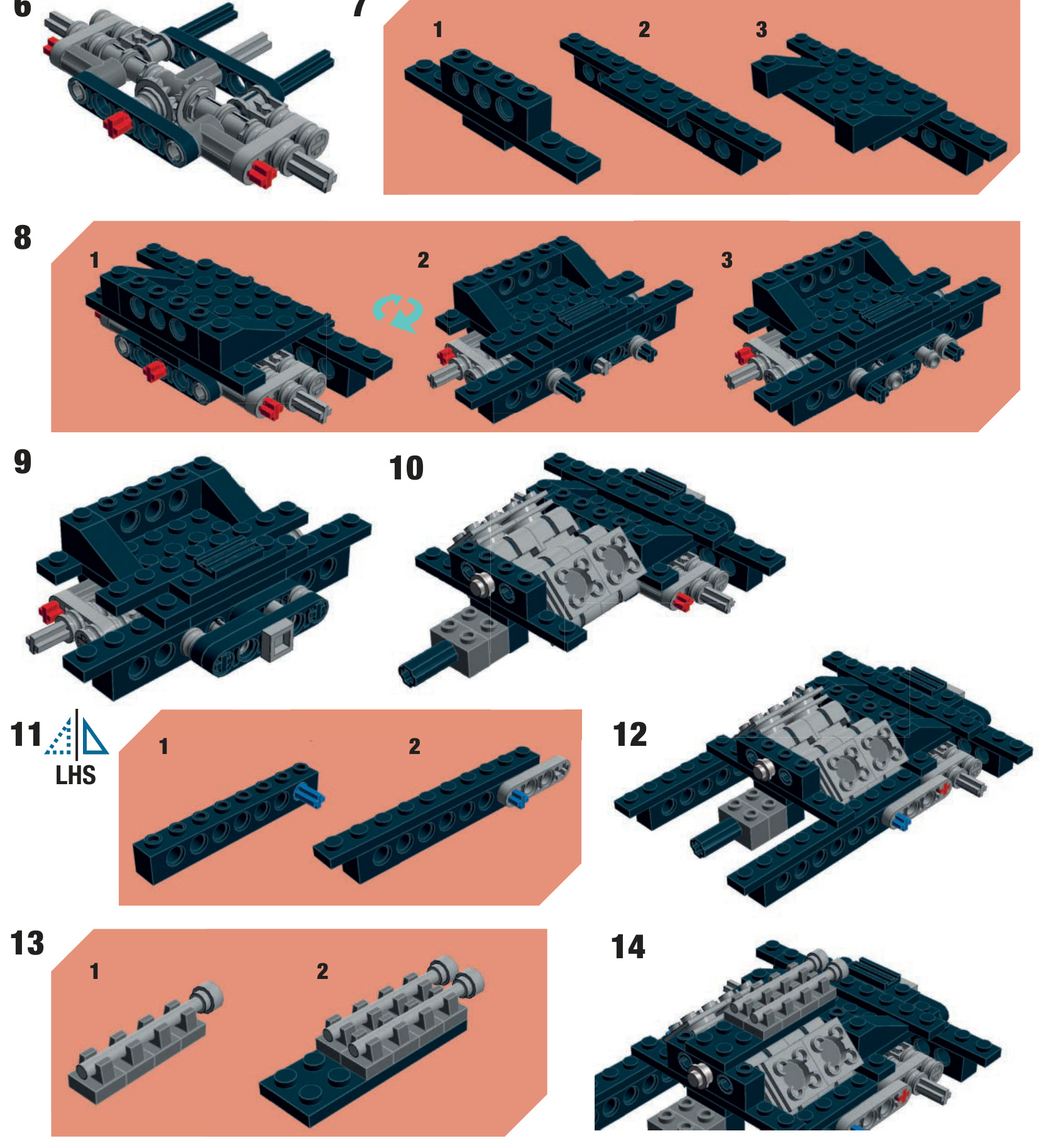 6

7
1
2
3

8
1
2
3

9

10

11
LHS
1
2

12

13
1
2

14