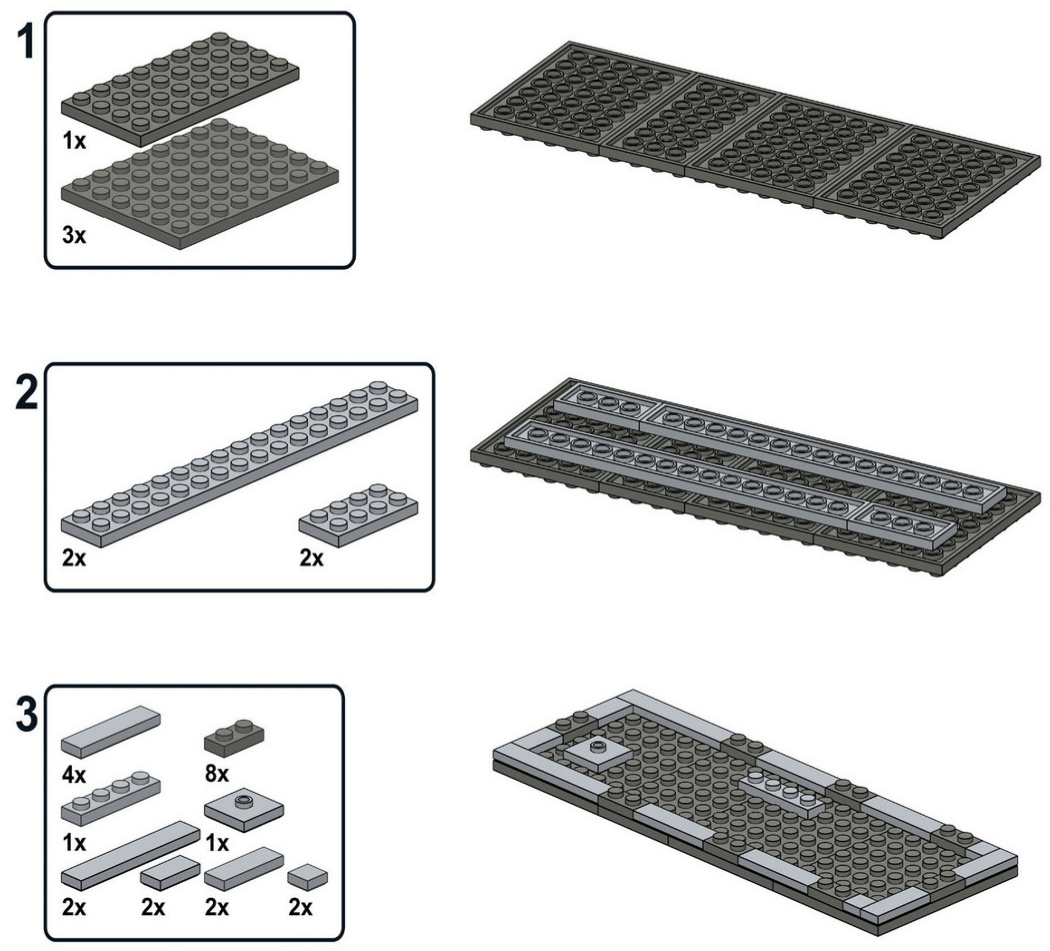 1
1x
3x

2
2x
2x

3
4x
8x
1x
1x
2x
2x
2x
2x