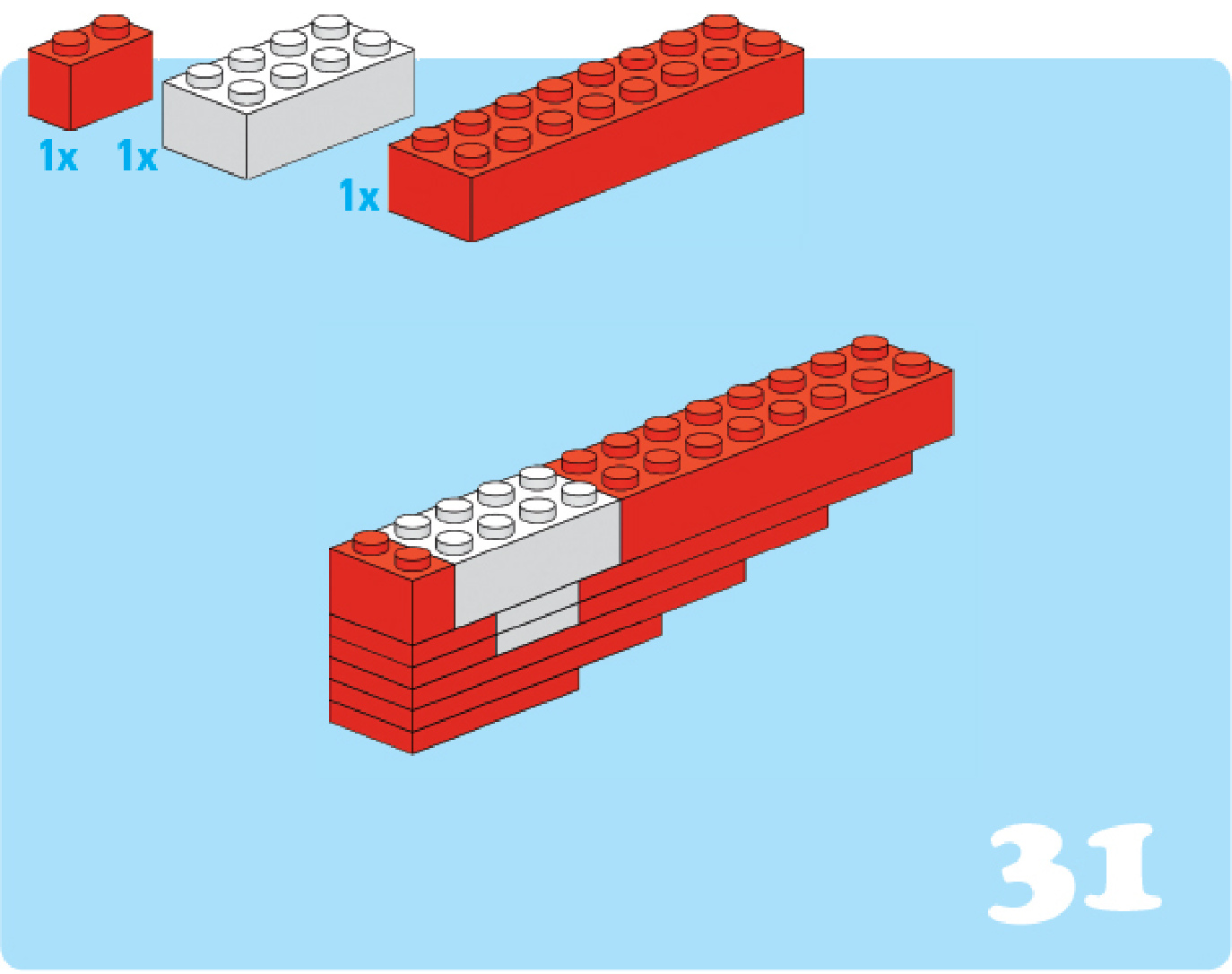 1x 1x 1x

31