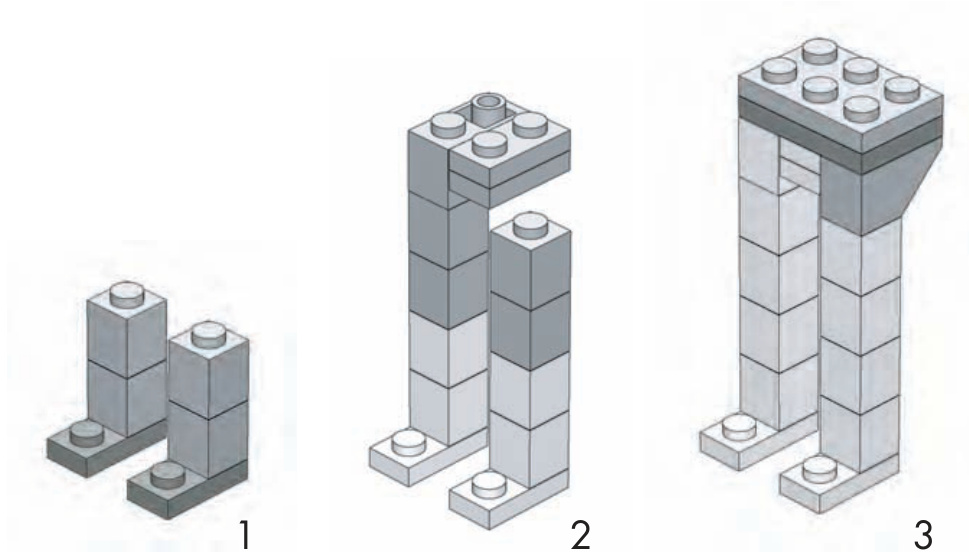 1

2

3