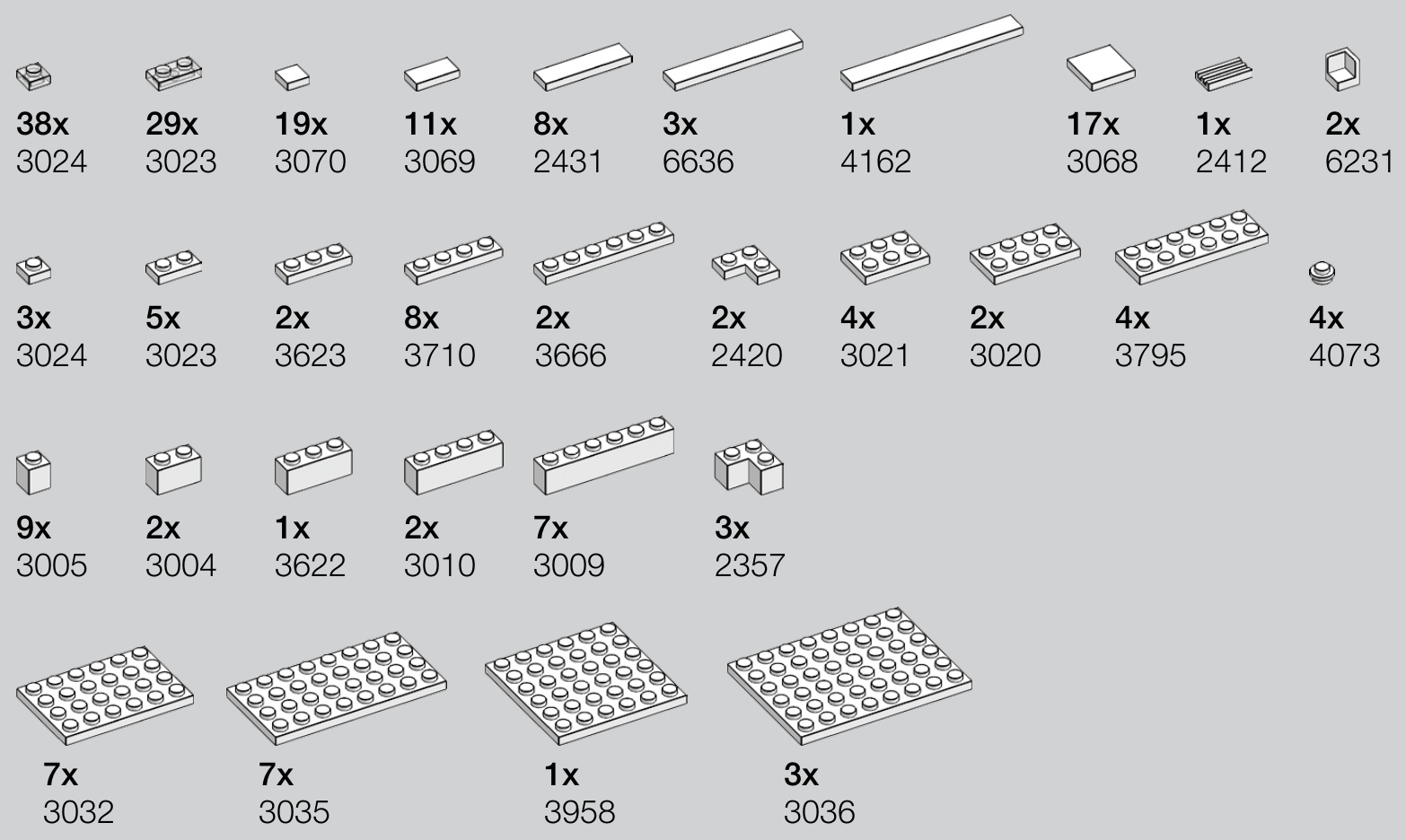 38x
3024

29x
3023

19x
3070

11x
3069

8x
2431

3x
6636

1x
4162

17x
3068

1x
2412

2x
6231

3x
3024

5x
3023

2x
3623

8x
3710

2x
3666

2x
2420

4x
3021

2x
3020

4x
3795

4x
4073

9x
3005

2x
3004

1x
3622

2x
3010

7x
3009

3x
2357

7x
3032

7x
3035

1x
3958

3x
3036