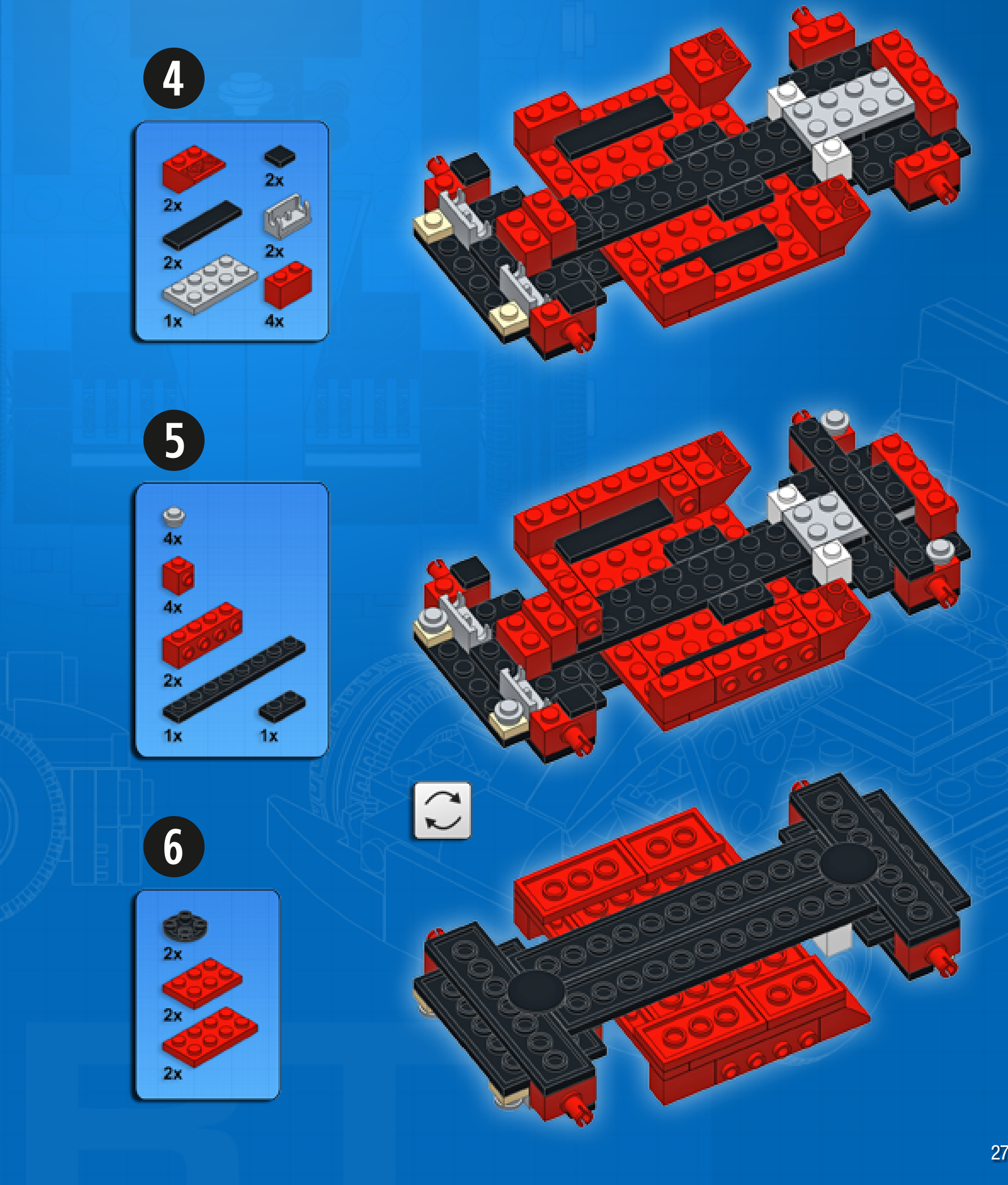 4

2x
2x
2x
2x
1x
4x

5

4x
4x
2x
1x
1x

6

2x
2x
2x

27