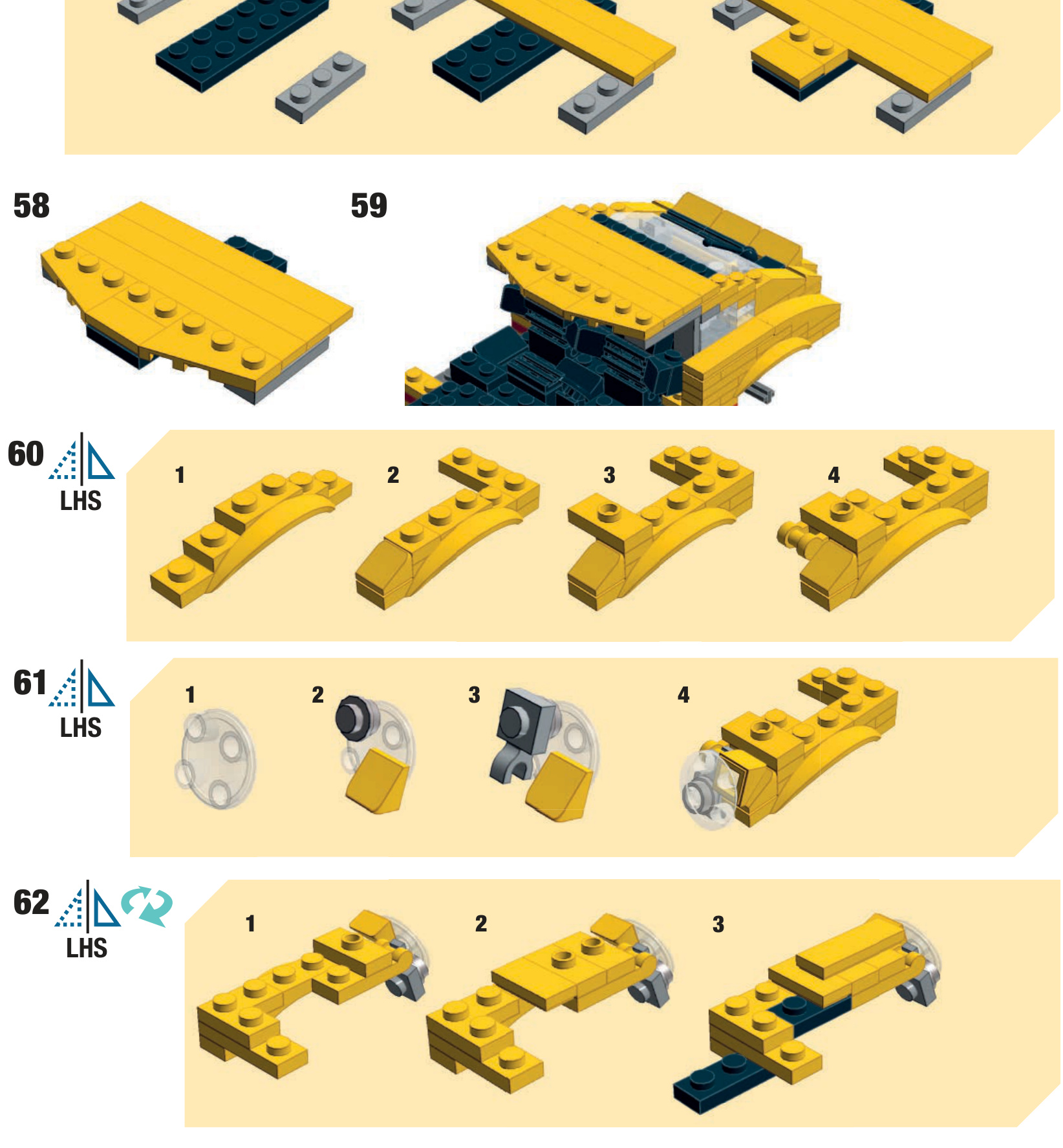 58

59

60
LHS

1

2

3

4

61
LHS

1

2

3

4

62
LHS

1

2

3