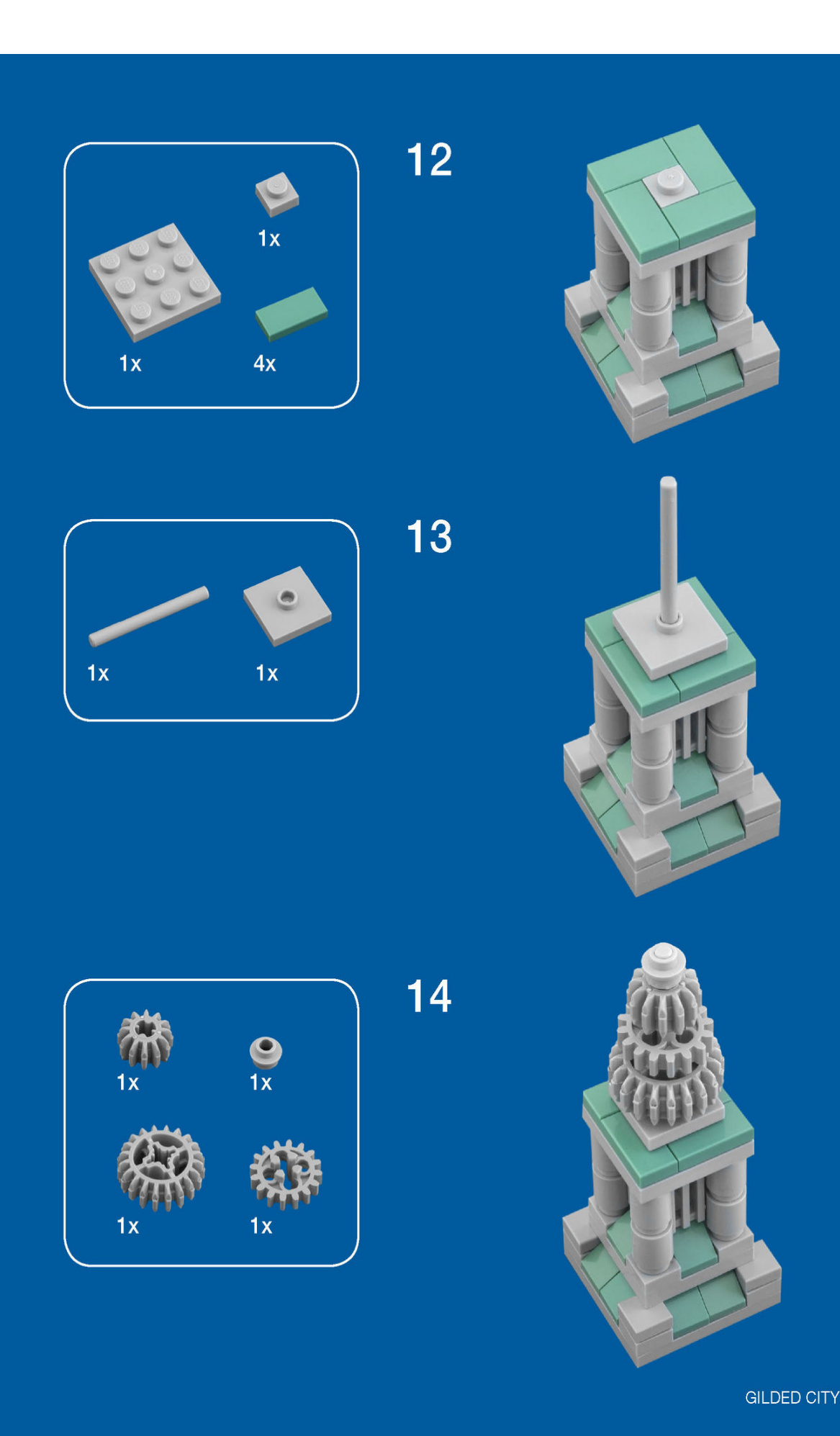 1x

1x

4x

12

1x

1x

13

1x

1x

1x

1x

14

GILDED CITY