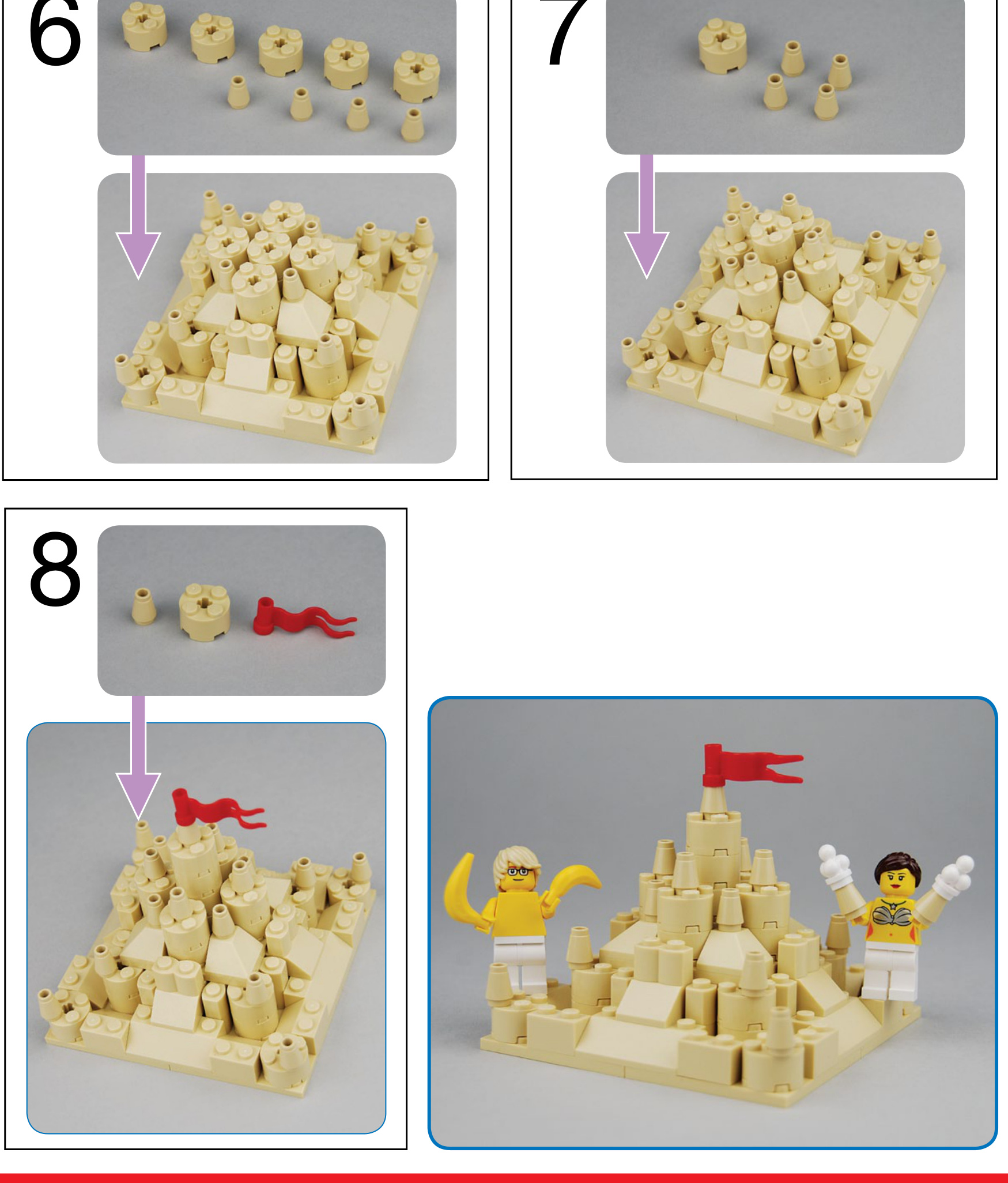 6

7

8