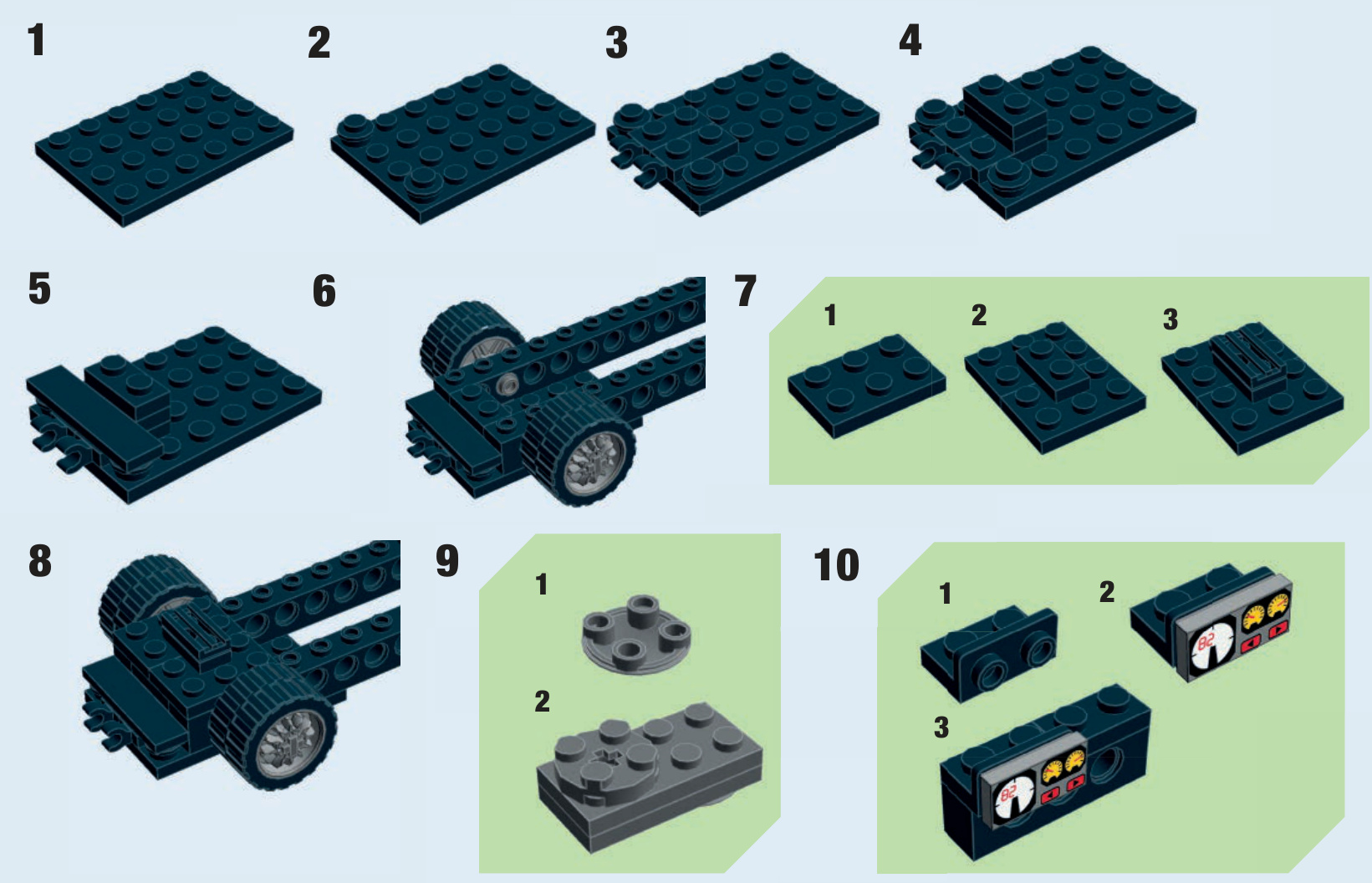 1

2

3

4

5

6

7

1

2

3

8

9

1

2

10

1

2

82

3

82