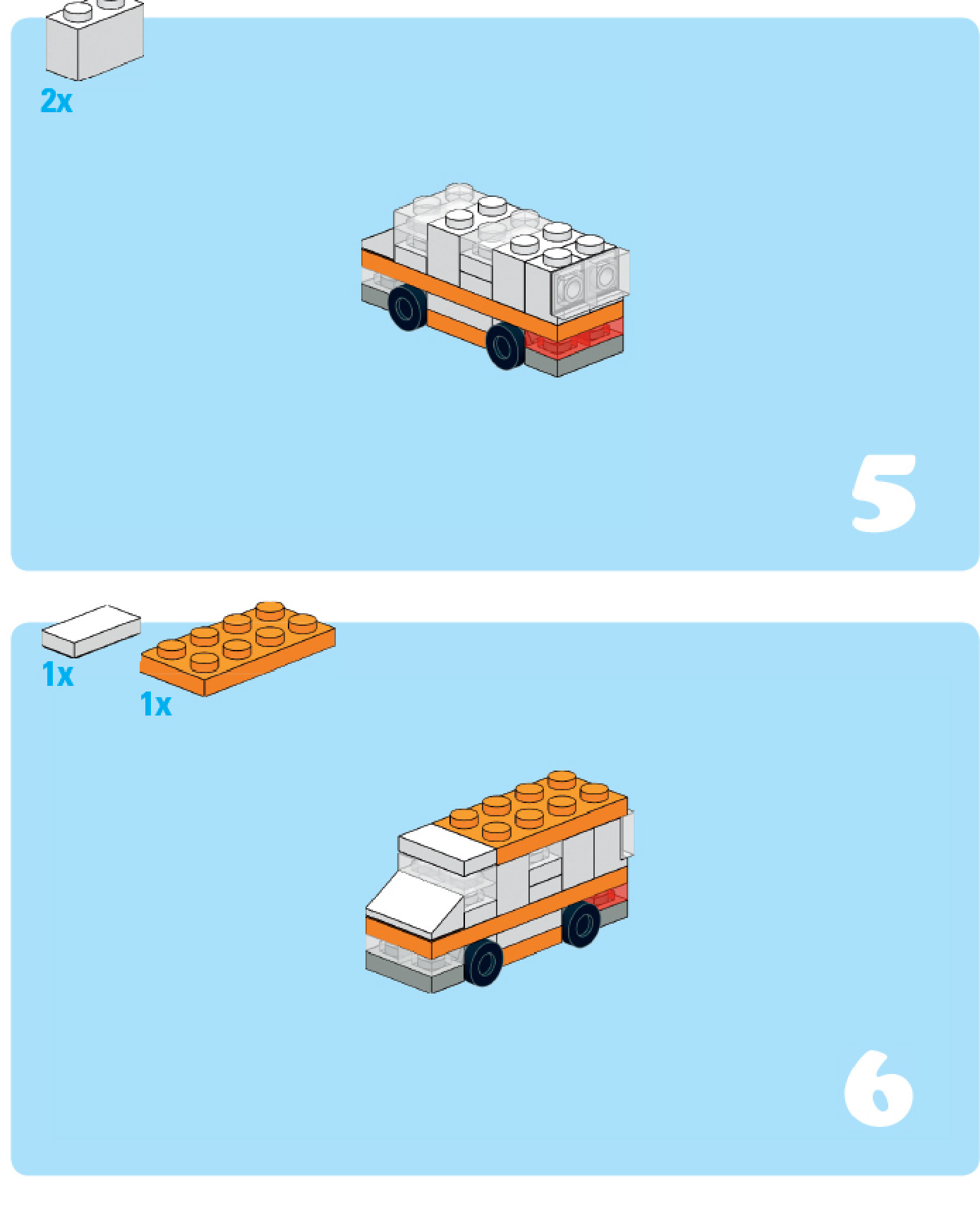 2x

5

1x

1x

6