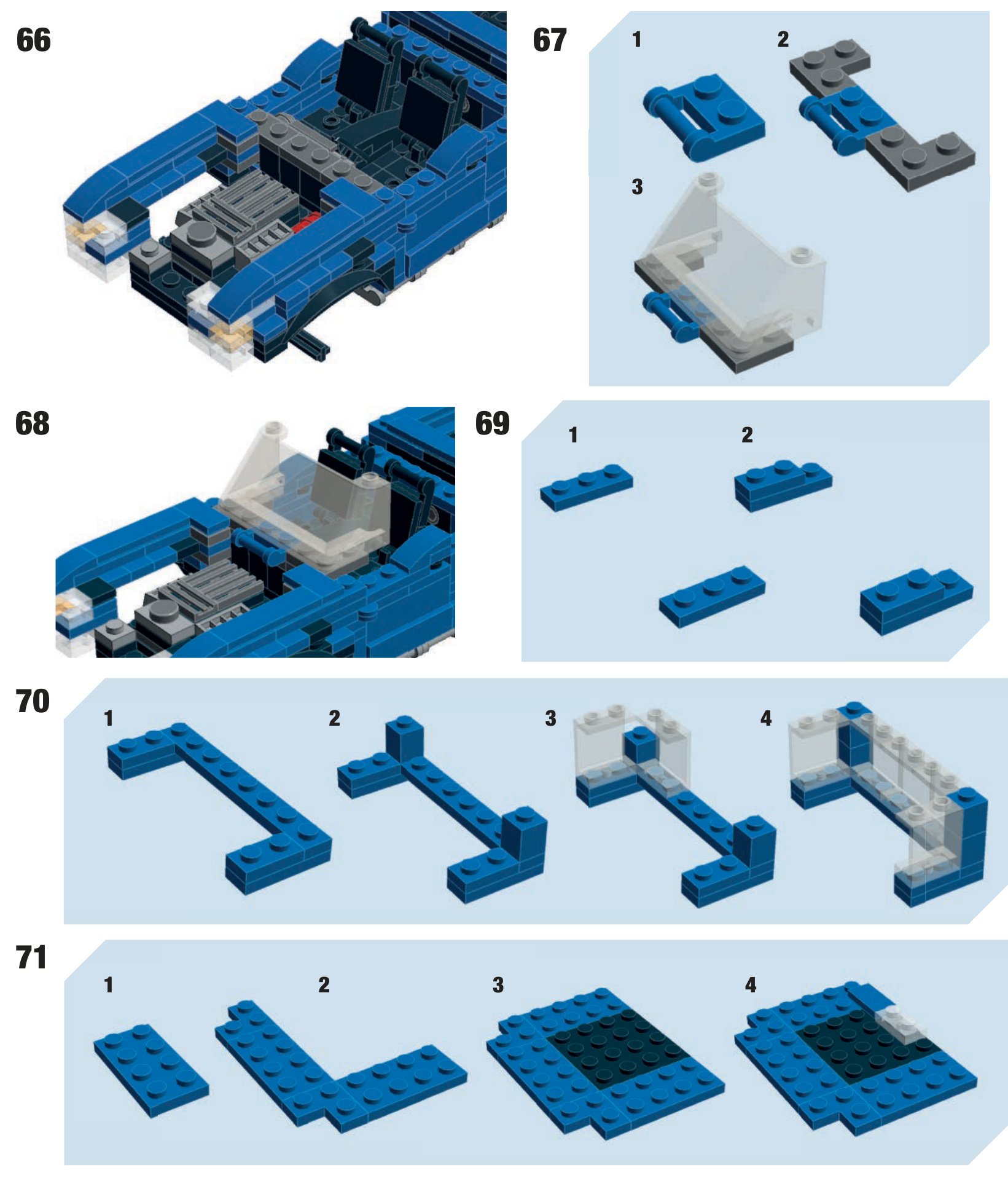 66

67

1

2

3

68

69

1

2

70

1

2

3

4

71

1

2

3

4