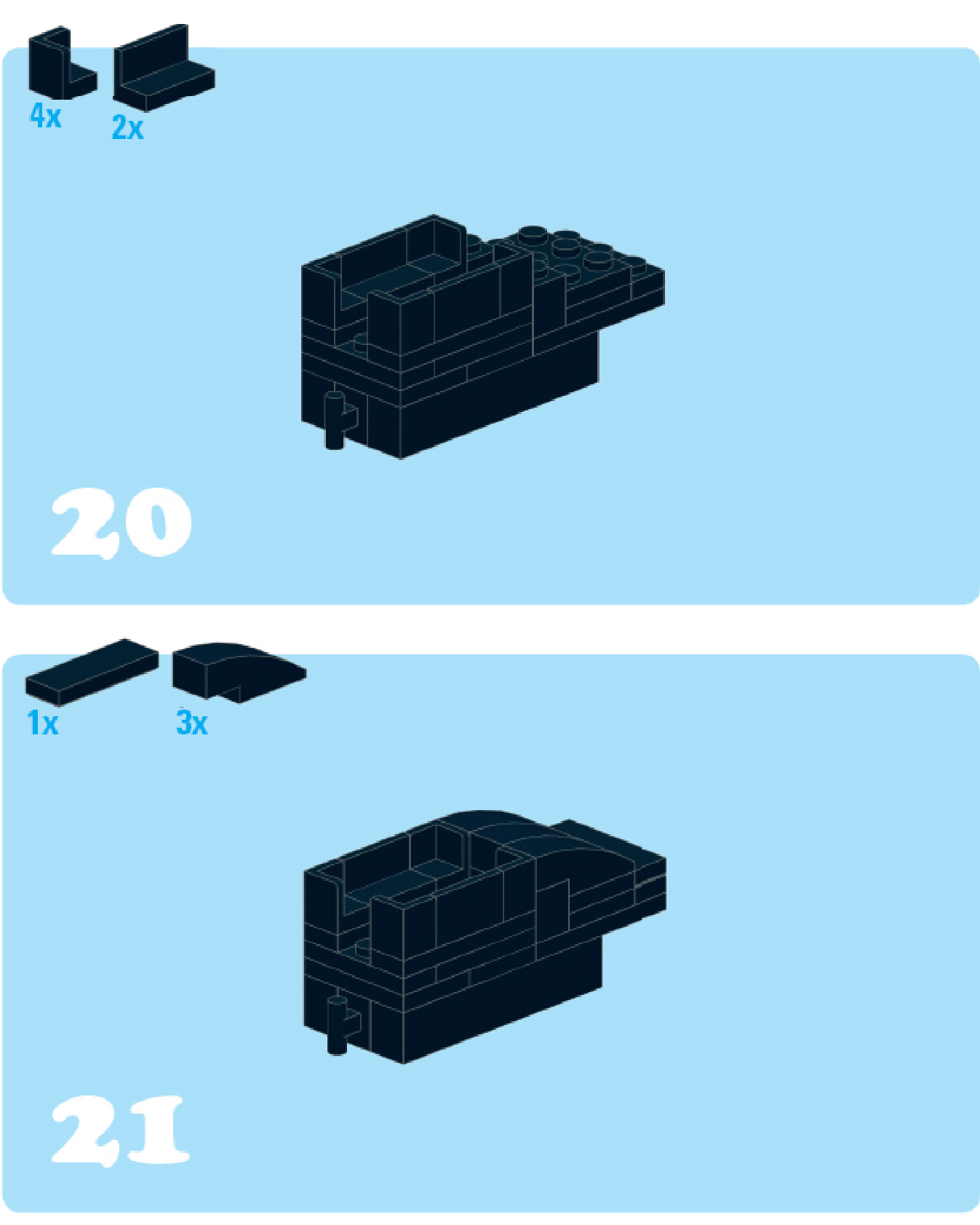 4x
2x

20

1x
3x

21