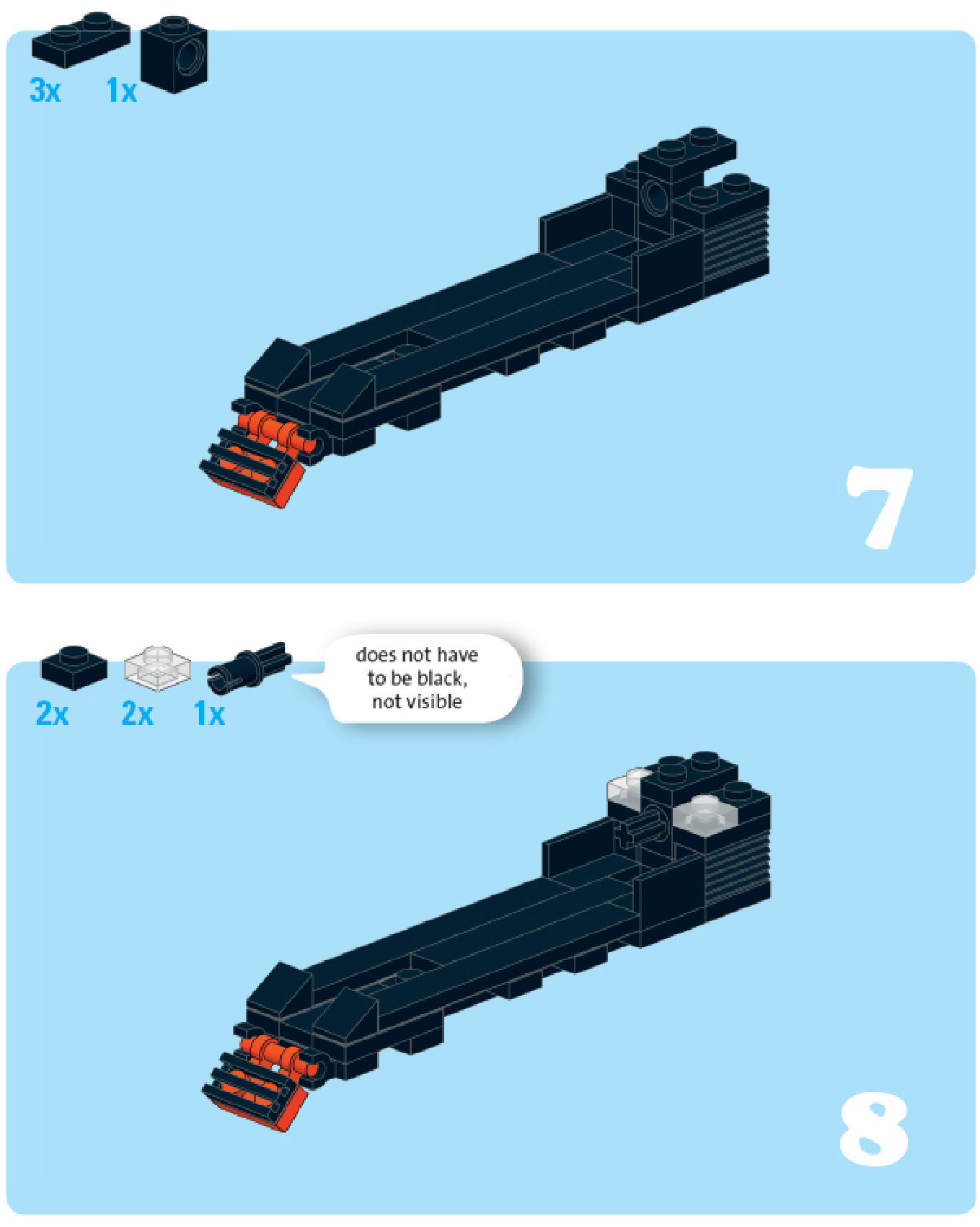 3x 1x

7

2x 2x 1x

does not have to be black, not visible

8