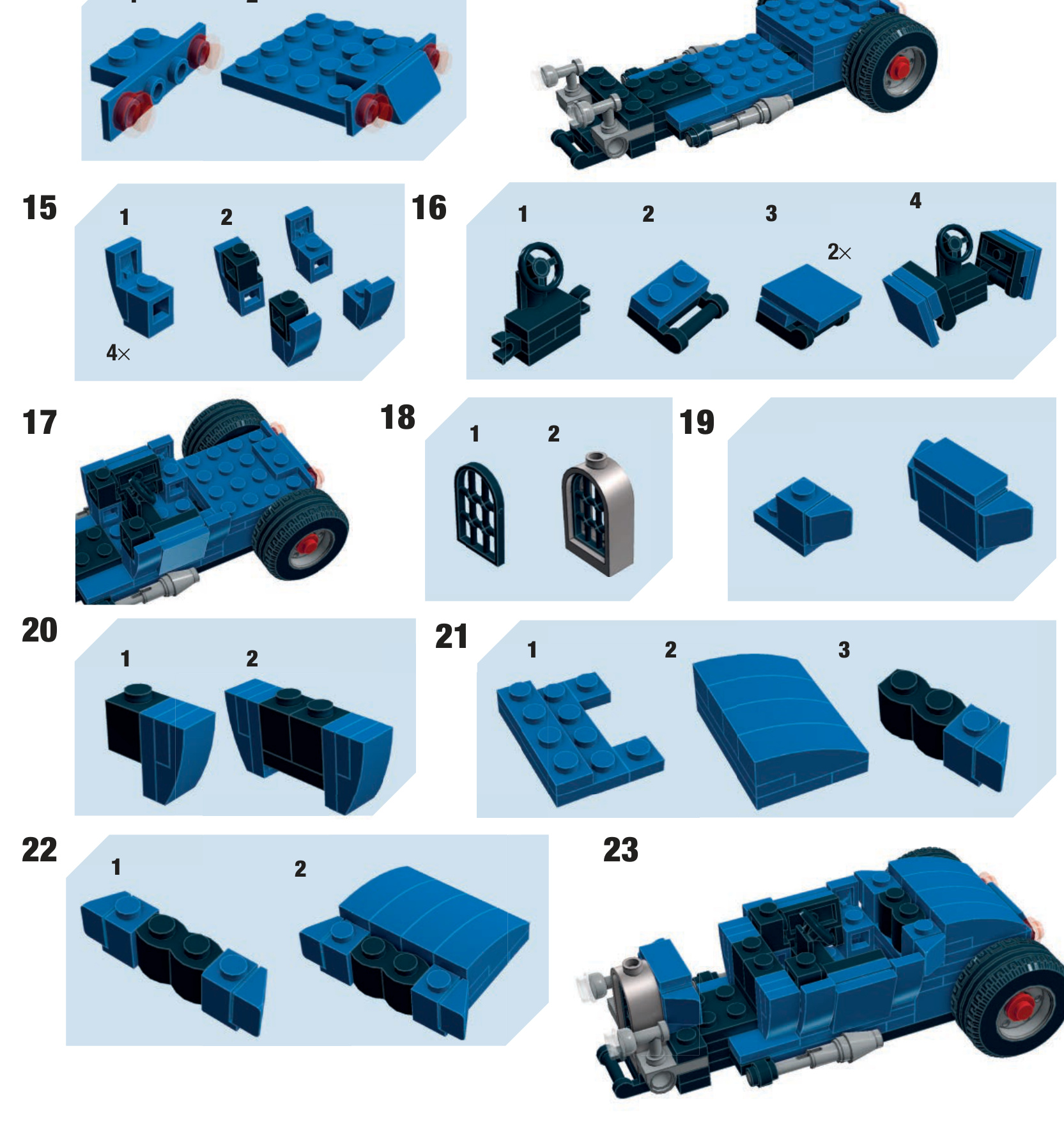 15

1

2

4×

16

1

2

3

2×

4

17

18

1

2

19

20

1

2

21

1

2

3

22

1

2

23