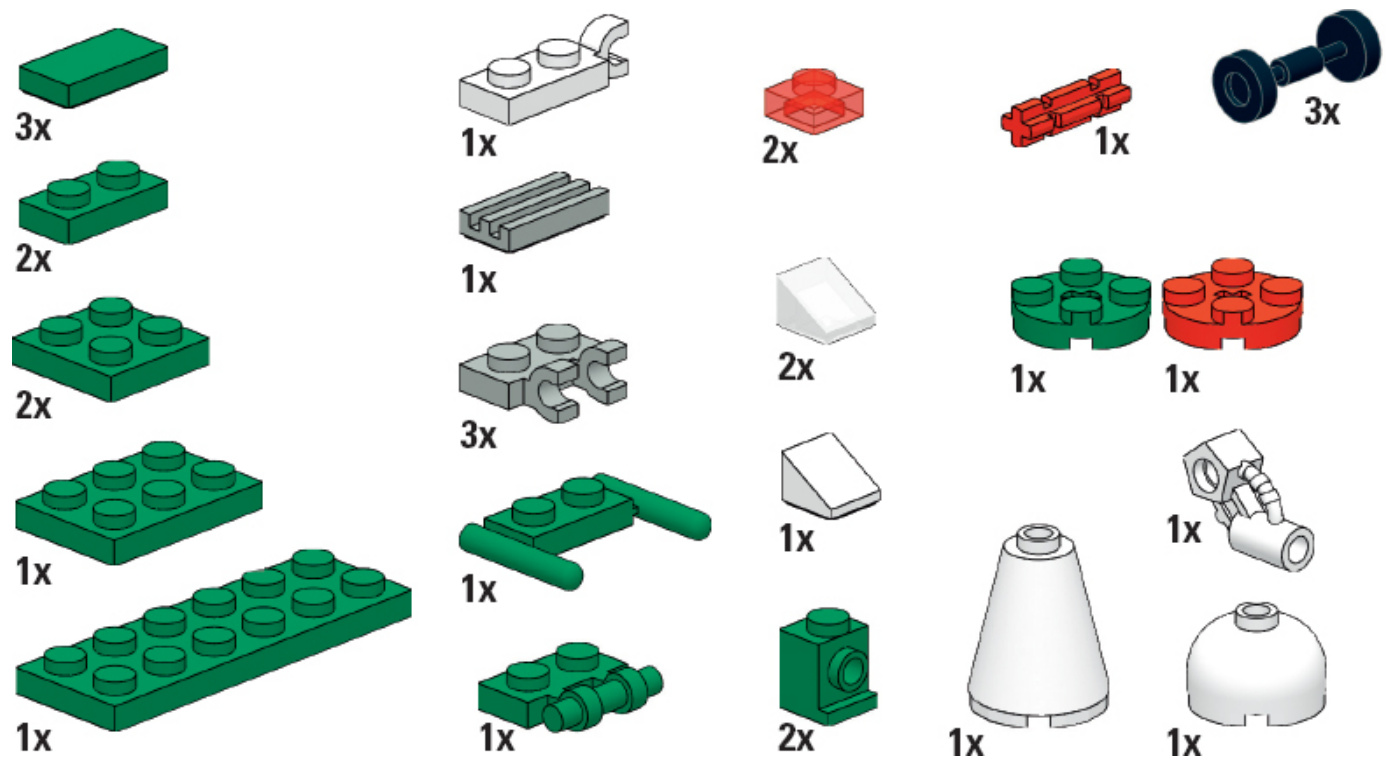 3x
2x
2x
1x
1x

1x
1x
3x
1x
1x

2x
2x
1x
2x

1x
3x
1x
1x
1x
1x
1x