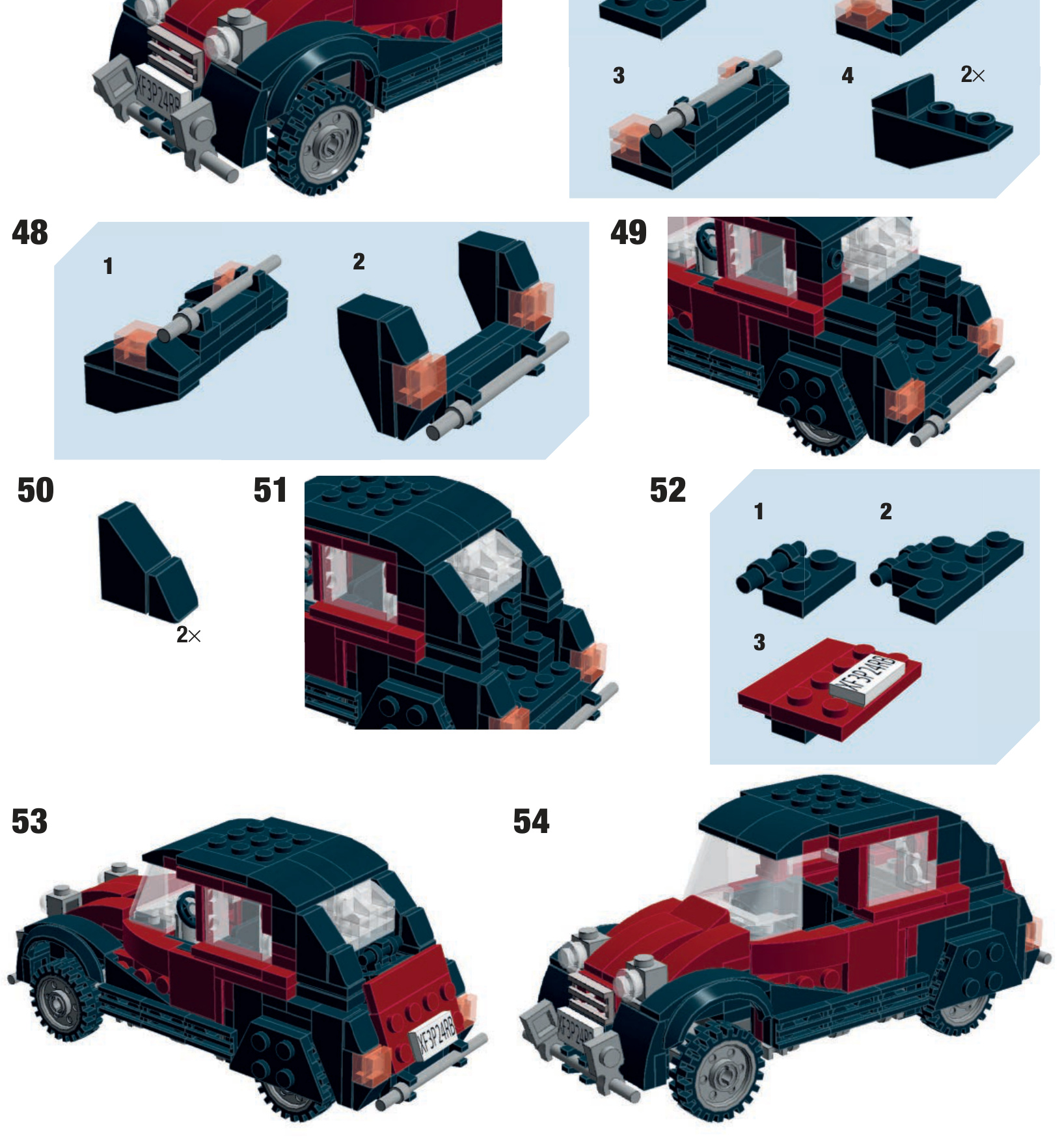 XF3P24RB

3

4

2×

48

1

2

49

50

2×

51

52

1

2

3

XF3P24RB

53

XF3P24RB

54

XF3P24RB